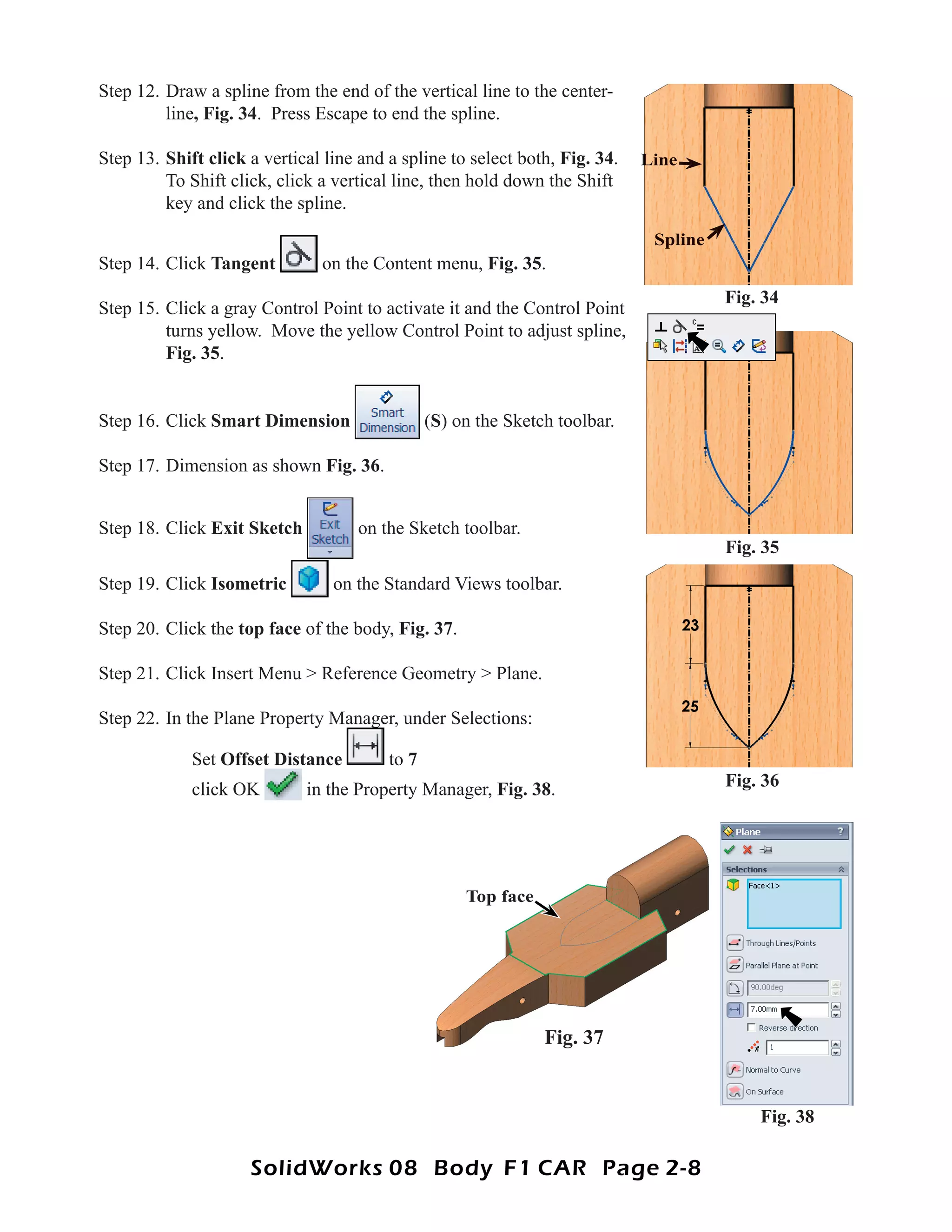 Step 12. Draw a spline from the end of the vertical line to the centerline, Fig. 34. Press Escape to end the spline.

Step 13. Shift click a vertical line and a spline to select both, Fig. 34. To Shift click, click a vertical line, then hold down the Shift key and click the spline.

Step 14. Click Tangent on the Content menu, Fig. 35.

Step 15. Click a gray Control Point to activate it and the Control Point turns yellow. Move the yellow Control Point to adjust spline, Fig. 35.

Step 16. Click Smart Dimension Smart Dimension (S) on the Sketch toolbar.

Step 17. Dimension as shown Fig. 36.

Step 18. Click Exit Sketch Exit Sketch on the Sketch toolbar.

Step 19. Click Isometric on the Standard Views toolbar.

Step 20. Click the top face of the body, Fig. 37.

Step 21. Click Insert Menu > Reference Geometry > Plane.

Step 22. In the Plane Property Manager, under Selections:

Set Offset Distance to 7
click OK in the Property Manager, Fig. 38.

Line
Spline
Fig. 34

Fig. 35

23
25
Fig. 36

Top face
Fig. 37

Plane ?
Selections
Face<1>
Through Lines/Points
Parallel Plane at Point
90.00deg
7.00mm
Reverse direction
1
Normal to Curve
On Surface
Fig. 38

SolidWorks 08 Body F1 CAR Page 2-8