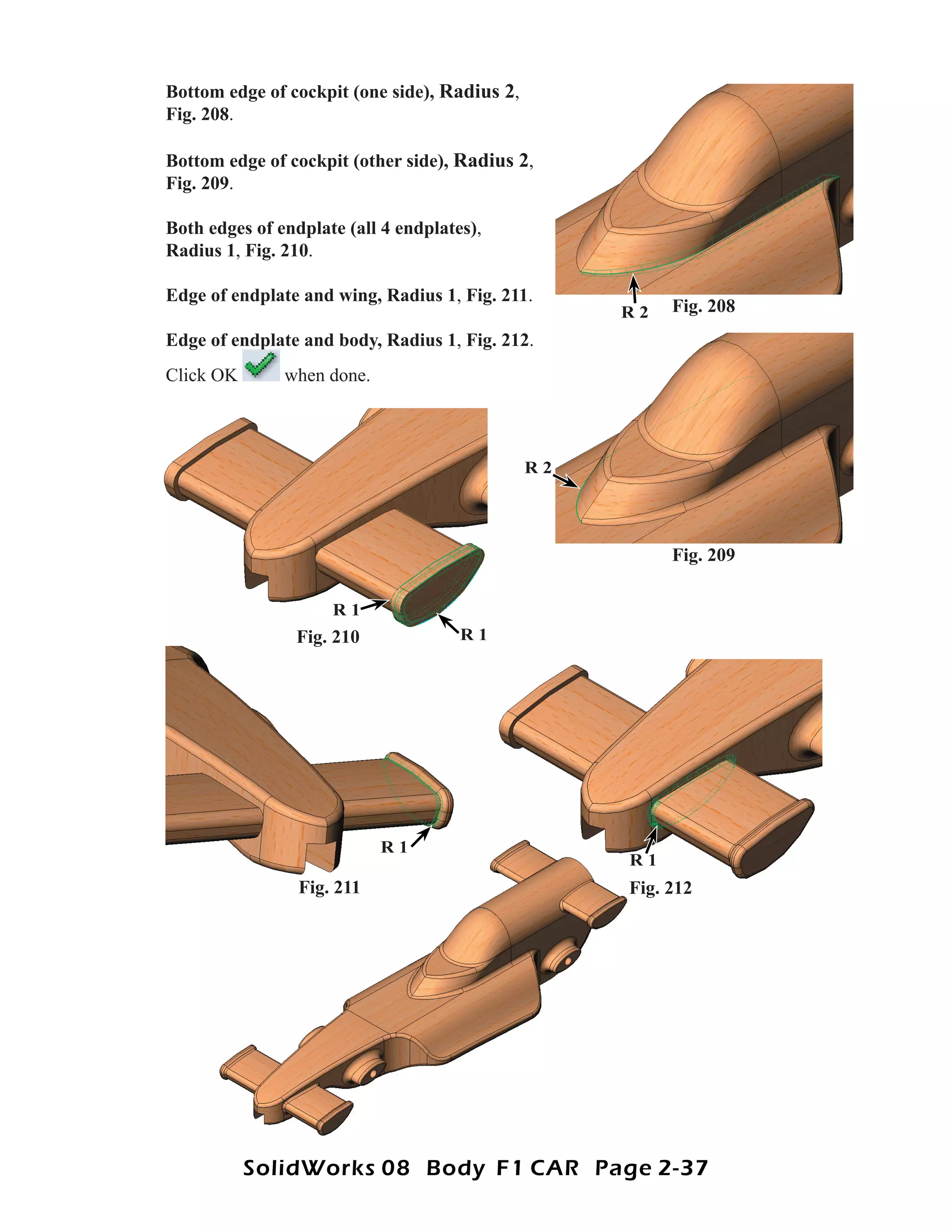 Bottom edge of cockpit (one side), Radius 2, Fig. 208.

Bottom edge of cockpit (other side), Radius 2, Fig. 209.

Both edges of endplate (all 4 endplates), Radius 1, Fig. 210.

Edge of endplate and wing, Radius 1, Fig. 211.

Edge of endplate and body, Radius 1, Fig. 212.
Click OK when done.

R 2
Fig. 208

R 2
Fig. 209

R 1
R 1
Fig. 210

R 1
Fig. 211

R 1
Fig. 212

SolidWorks 08 Body F1 CAR Page 2-37