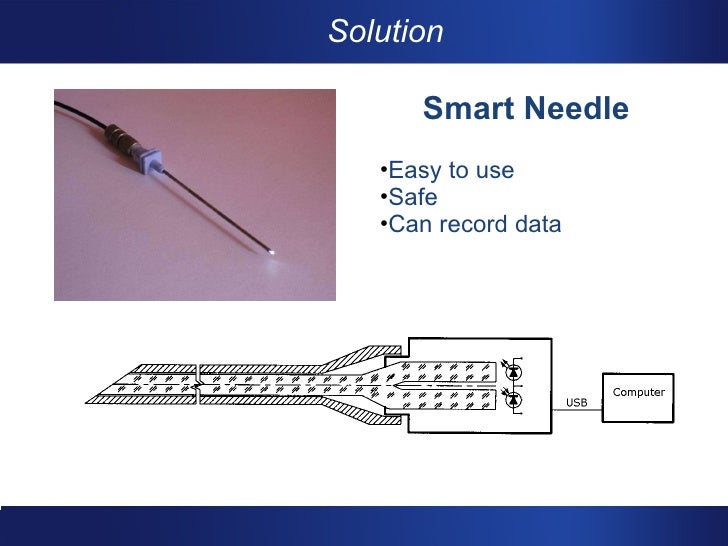 Solution

Smart Needle

•Easy to use
•Safe
•Can record data

USB

Computer