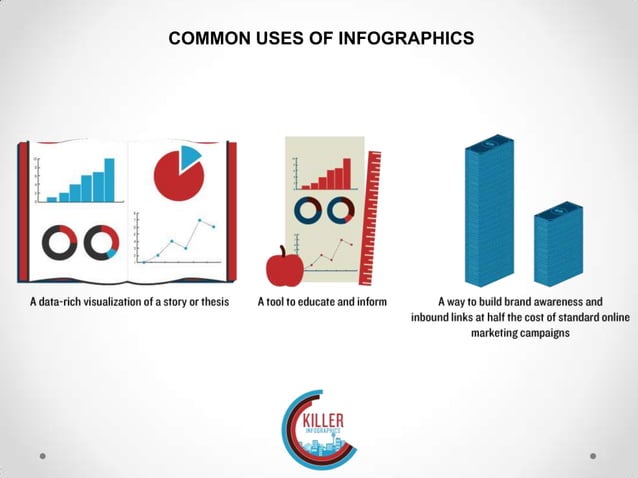 COMMON USES OF INFOGRAPHICS

A data-rich visualization of a story or thesis

A tool to educate and inform

A way to build brand awareness and inbound links at half the cost of standard online marketing campaigns

KILLER INFOGRAPHICS