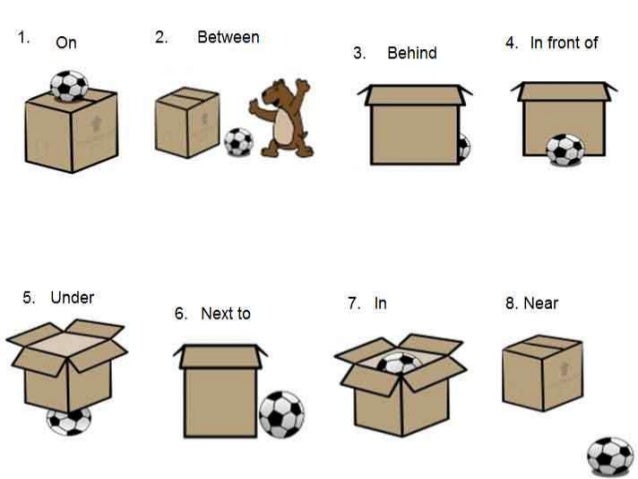 1. On

2. Between

3. Behind

4. In front of

5. Under

6. Next to

7. In

8. Near