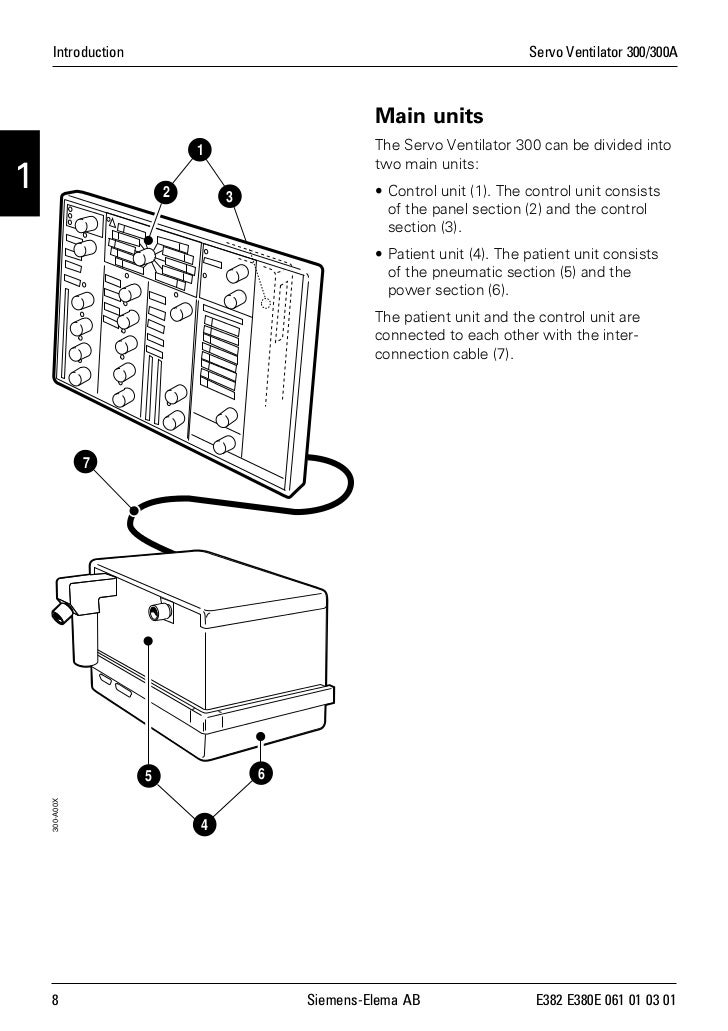 Introduction

Servo Ventilator 300/300A

1

1

2

3

7

5

6

4

300-A00X

Main units

The Servo Ventilator 300 can be divided into two main units:

• Control unit (1). The control unit consists of the panel section (2) and the control section (3).

• Patient unit (4). The patient unit consists of the pneumatic section (5) and the power section (6).

The patient unit and the control unit are connected to each other with the interconnection cable (7).

8

Siemens-Elema AB

E382 E380E 061 01 03 01