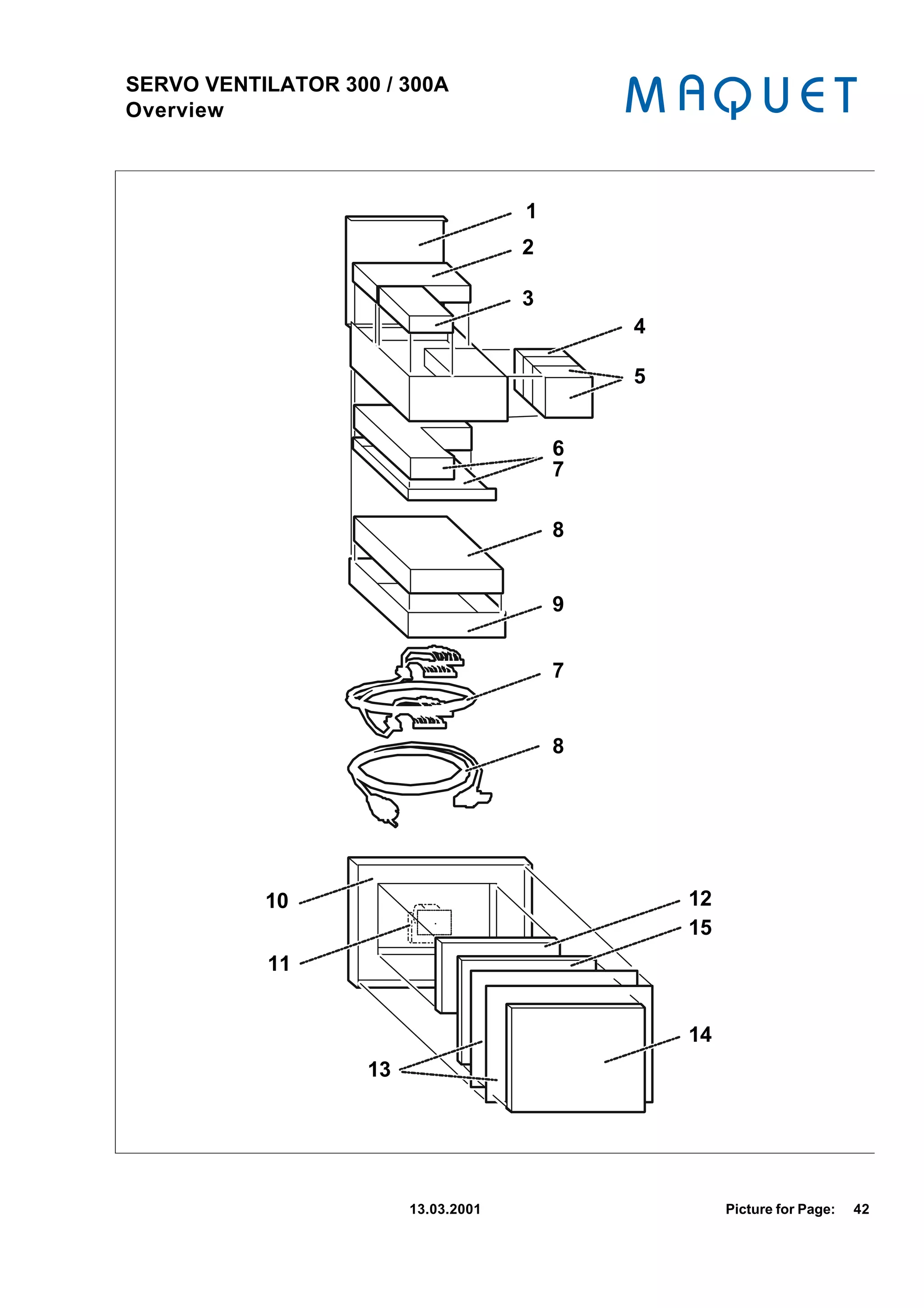 SERVO VENTILATOR 300 / 300A
Overview

MAQUET

1
2
3
4
5
6
7
8
9
7
8
10
11
12
15
13
14

13.03.2001

Picture for Page: 42