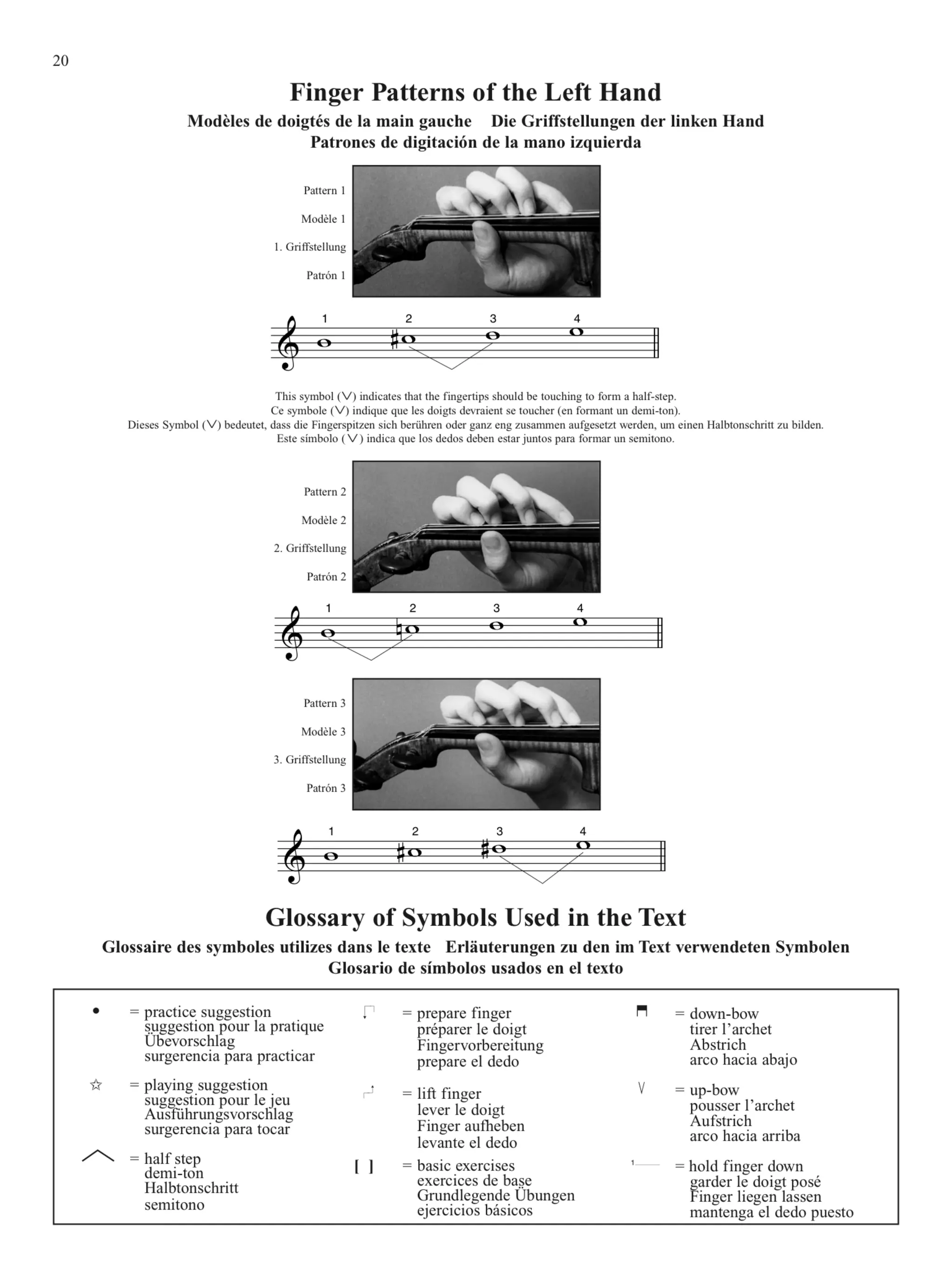 20

Finger Patterns of the Left Hand

Modèles de doigtés de la main gauche Die Griffstellungen der linken Hand
Patrones de digitación de la mano izquierda

Pattern 1
Modèle 1
1. Griffstellung
Patrón 1

1 2 3 4

This symbol (∨) indicates that the fingertips should be touching to form a half-step.
Ce symbole (∨) indique que les doigts devraient se toucher (en formant un demi-ton).
Dieses Symbol (∨) bedeutet, dass die Fingerspitzen sich berühren oder ganz eng zusammen aufgesetzt werden, um einen Halbtonschritt zu bilden.
Este símbolo (∨) indica que los dedos deben estar juntos para formar un semitono.

Pattern 2
Modèle 2
2. Griffstellung
Patrón 2

1 2 3 4

Pattern 3
Modèle 3
3. Griffstellung
Patrón 3

1 2 3 4

Glossary of Symbols Used in the Text

Glossaire des symboles utilizes dans le texte Erläuterungen zu den im Text verwendeten Symbolen
Glosario de símbolos usados en el texto

• = practice suggestion
suggestion pour la pratique
Übevorschlag
surgerencia para practicar

☆ = playing suggestion
suggestion pour le jeu
Ausführungsvorschlag
surgerencia para tocar

= half step
demi-ton
Halbtonschritt
semitono

= prepare finger
préparer le doigt
Fingervorbereitung
prepare el dedo

= lift finger
lever le doigt
Finger aufheben
levante el dedo

[ ] = basic exercises
exercices de base
Grundlegende Übungen
ejercicios básicos

= down-bow
tirer l'archet
Abstrich
arco hacia abajo

∨ = up-bow
pousser l'archet
Aufstrich
arco hacia arriba

1 = hold finger down
garder le doigt posé
Finger liegen lassen
mantenga el dedo puesto