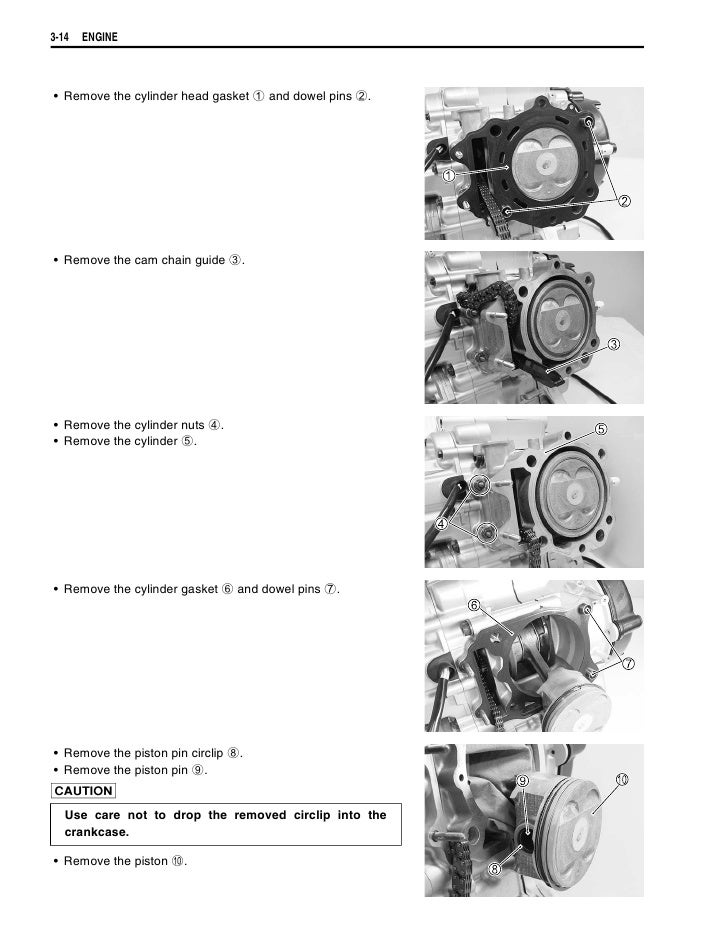 3-14 ENGINE

• Remove the cylinder head gasket ① and dowel pins ②.

①

②

• Remove the cam chain guide ③.

③

• Remove the cylinder nuts ④.
• Remove the cylinder ⑤.

⑤

④

• Remove the cylinder gasket ⑥ and dowel pins ⑦.

⑥

⑦

• Remove the piston pin circlip ⑧.
• Remove the piston pin ⑨.

CAUTION

Use care not to drop the removed circlip into the crankcase.

• Remove the piston ⑩.

⑨

⑩

⑧