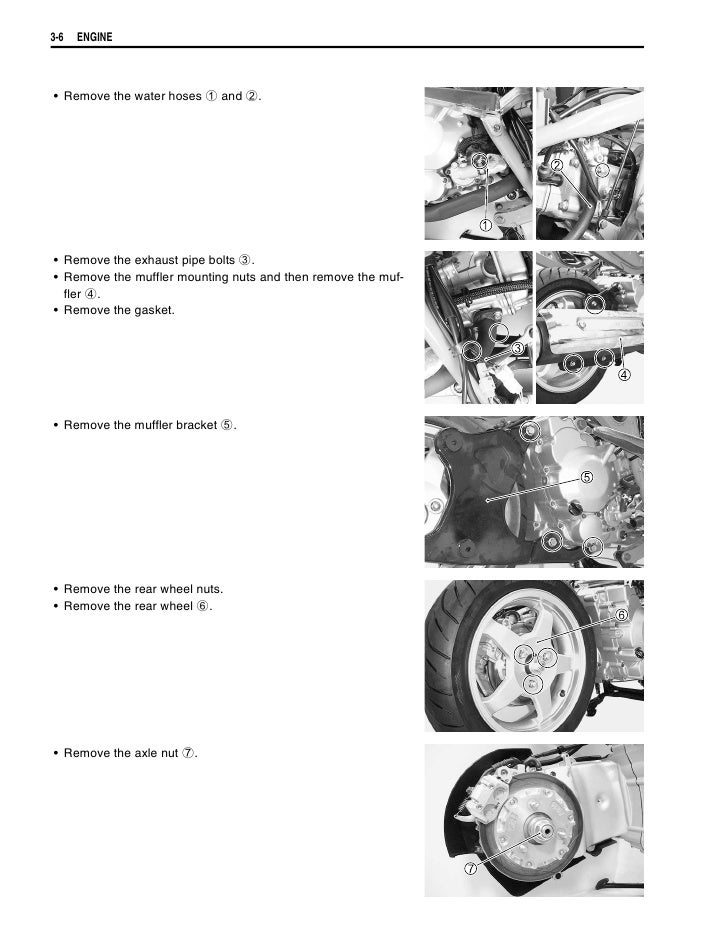 3-6 ENGINE

• Remove the water hoses ① and ②.

①

②

• Remove the exhaust pipe bolts ③.
• Remove the muffler mounting nuts and then remove the muffler ④.
• Remove the gasket.

③

④

• Remove the muffler bracket ⑤.

⑤

• Remove the rear wheel nuts.
• Remove the rear wheel ⑥.

⑥

• Remove the axle nut ⑦.

⑦