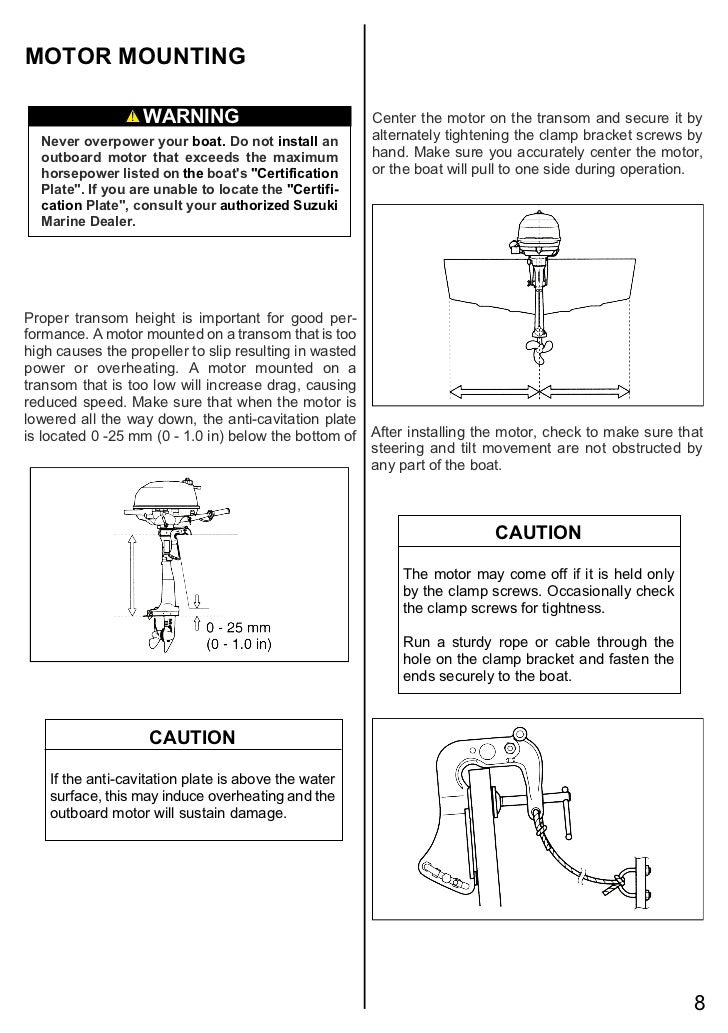 MOTOR MOUNTING

WARNING

Never overpower your boat. Do not install an outboard motor that exceeds the maximum horsepower listed on the boat's "Certification Plate". If you are unable to locate the "Certification Plate", consult your authorized Suzuki Marine Dealer.

Proper transom height is important for good performance. A motor mounted on a transom that is too high causes the propeller to slip resulting in wasted power or overheating. A motor mounted on a transom that is too low will increase drag, causing reduced speed. Make sure that when the motor is lowered all the way down, the anti-cavitation plate is located 0 -25 mm (0 - 1.0 in) below the bottom of

0 - 25 mm
(0 - 1.0 in)

CAUTION

If the anti-cavitation plate is above the water surface, this may induce overheating and the outboard motor will sustain damage.

Center the motor on the transom and secure it by alternately tightening the clamp bracket screws by hand. Make sure you accurately center the motor, or the boat will pull to one side during operation.

After installing the motor, check to make sure that steering and tilt movement are not obstructed by any part of the boat.

CAUTION

The motor may come off if it is held only by the clamp screws. Occasionally check the clamp screws for tightness.

Run a sturdy rope or cable through the hole on the clamp bracket and fasten the ends securely to the boat.

8