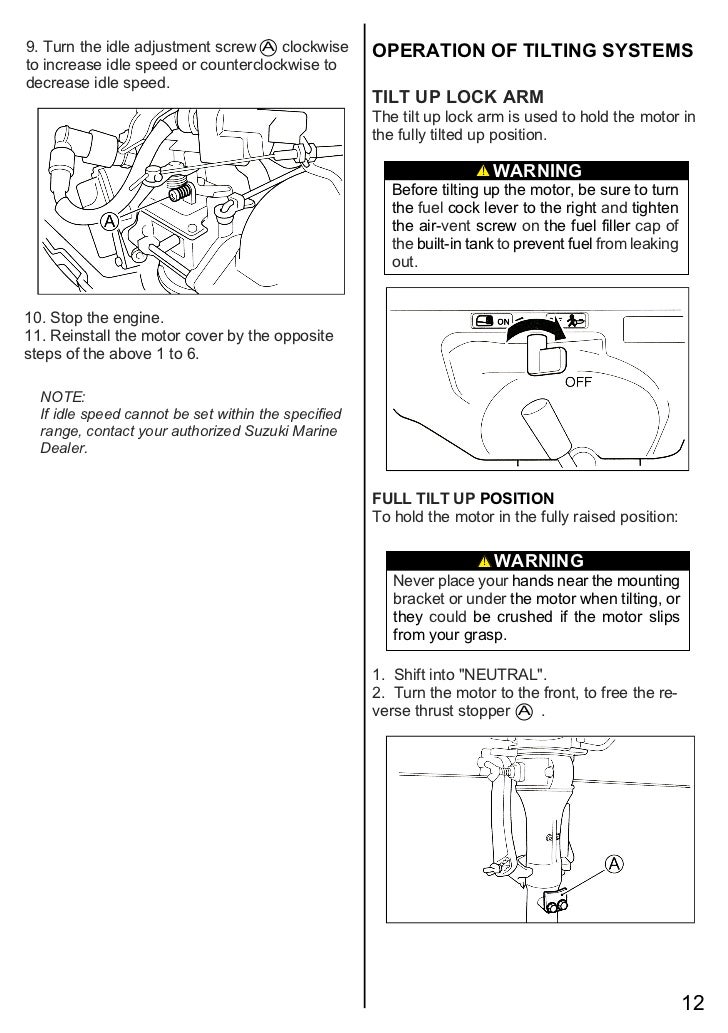 9. Turn the idle adjustment screw Ⓐ clockwise to increase idle speed or counterclockwise to decrease idle speed.

A

10. Stop the engine.
11. Reinstall the motor cover by the opposite steps of the above 1 to 6.

NOTE:
If idle speed cannot be set within the specified range, contact your authorized Suzuki Marine Dealer.

OPERATION OF TILTING SYSTEMS

TILT UP LOCK ARM
The tilt up lock arm is used to hold the motor in the fully tilted up position.

WARNING
Before tilting up the motor, be sure to turn the fuel cock lever to the right and tighten the air-vent screw on the fuel filler cap of the built-in tank to prevent fuel from leaking out.

ON

OFF

FULL TILT UP POSITION
To hold the motor in the fully raised position:

WARNING
Never place your hands near the mounting bracket or under the motor when tilting, or they could be crushed if the motor slips from your grasp.

1. Shift into "NEUTRAL".
2. Turn the motor to the front, to free the reverse thrust stopper Ⓐ .

A

12