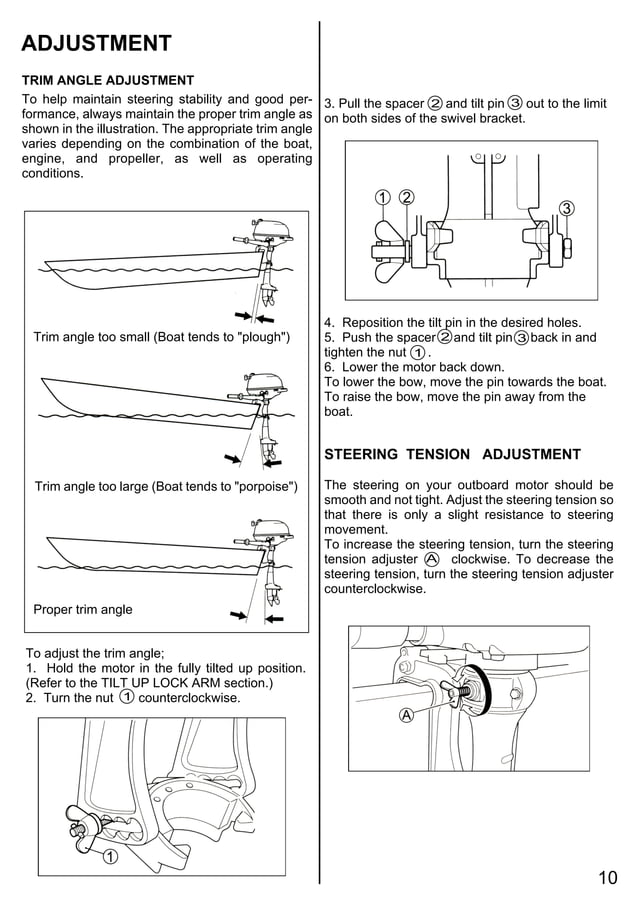 ADJUSTMENT

TRIM ANGLE ADJUSTMENT

To help maintain steering stability and good performance, always maintain the proper trim angle as shown in the illustration. The appropriate trim angle varies depending on the combination of the boat, engine, and propeller, as well as operating conditions.

Trim angle too small (Boat tends to "plough")

Trim angle too large (Boat tends to "porpoise")

Proper trim angle

To adjust the trim angle;
1. Hold the motor in the fully tilted up position. (Refer to the TILT UP LOCK ARM section.)
2. Turn the nut ① counterclockwise.

①

3. Pull the spacer ② and tilt pin ③ out to the limit on both sides of the swivel bracket.

① ② ③

4. Reposition the tilt pin in the desired holes.
5. Push the spacer ② and tilt pin ③ back in and tighten the nut ①.
6. Lower the motor back down.
To lower the bow, move the pin towards the boat.
To raise the bow, move the pin away from the boat.

STEERING TENSION ADJUSTMENT

The steering on your outboard motor should be smooth and not tight. Adjust the steering tension so that there is only a slight resistance to steering movement.
To increase the steering tension, turn the steering tension adjuster Ⓐ clockwise. To decrease the steering tension, turn the steering tension adjuster counterclockwise.

Ⓐ

10