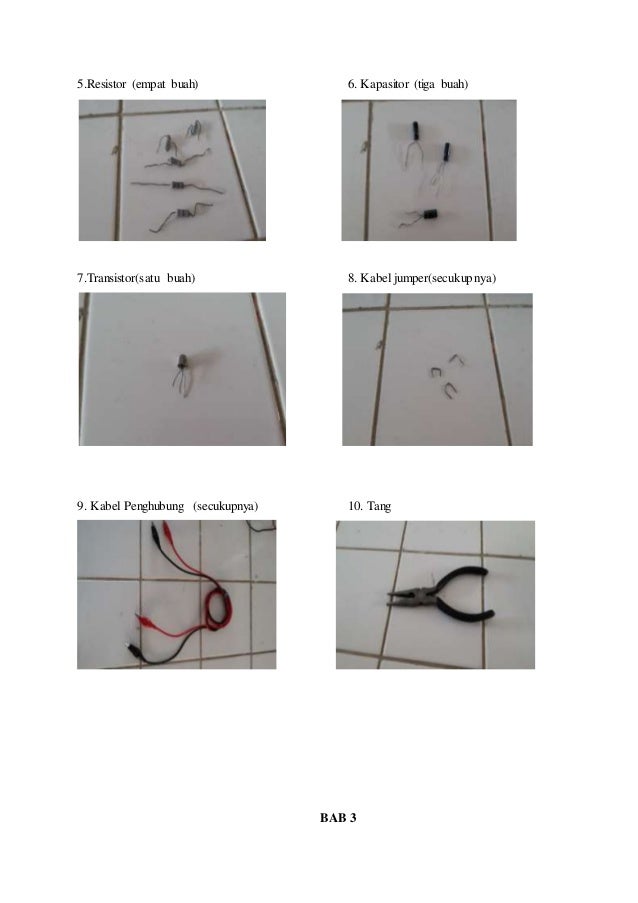 5.Resistor (empat buah)

6. Kapasitor (tiga buah)

7.Transistor(satu buah)

8. Kabel jumper(secukupnya)

9. Kabel Penghubung (secukupnya)

10. Tang

BAB 3