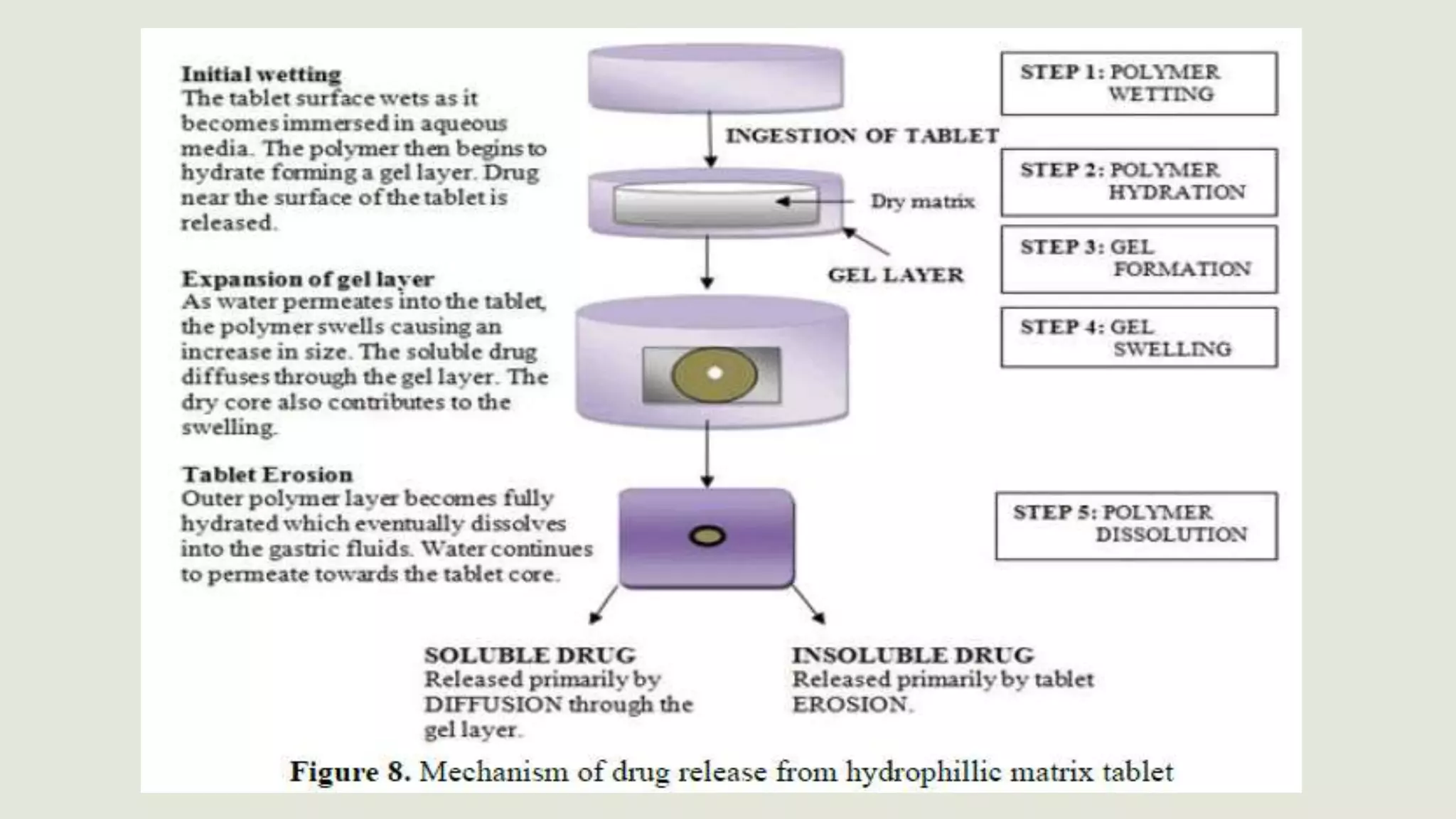 Initial wetting
The tablet surface wets as it becomes immersed in aqueous media. The polymer then begins to hydrate forming a gel layer. Drug near the surface of the tablet is released.

Expansion of gel layer
As water permeates into the tablet, the polymer swells causing an increase in size. The soluble drug diffuses through the gel layer. The dry core also contributes to the swelling.

Tablet Erosion
Outer polymer layer becomes fully hydrated which eventually dissolves into the gastric fluids. Water continues to permeate towards the tablet core.

INGESTION OF TABLET

Dry matrix

GEL LAYER

STEP 1: POLYMER WETTING

STEP 2: POLYMER HYDRATION

STEP 3: GEL FORMATION

STEP 4: GEL SWELLING

STEP 5: POLYMER DISSOLUTION

SOLUBLE DRUG
Released primarily by DIFFUSION through the gel layer.

INSOLUBLE DRUG
Released primarily by tablet EROSION.

Figure 8. Mechanism of drug release from hydrophillic matrix tablet