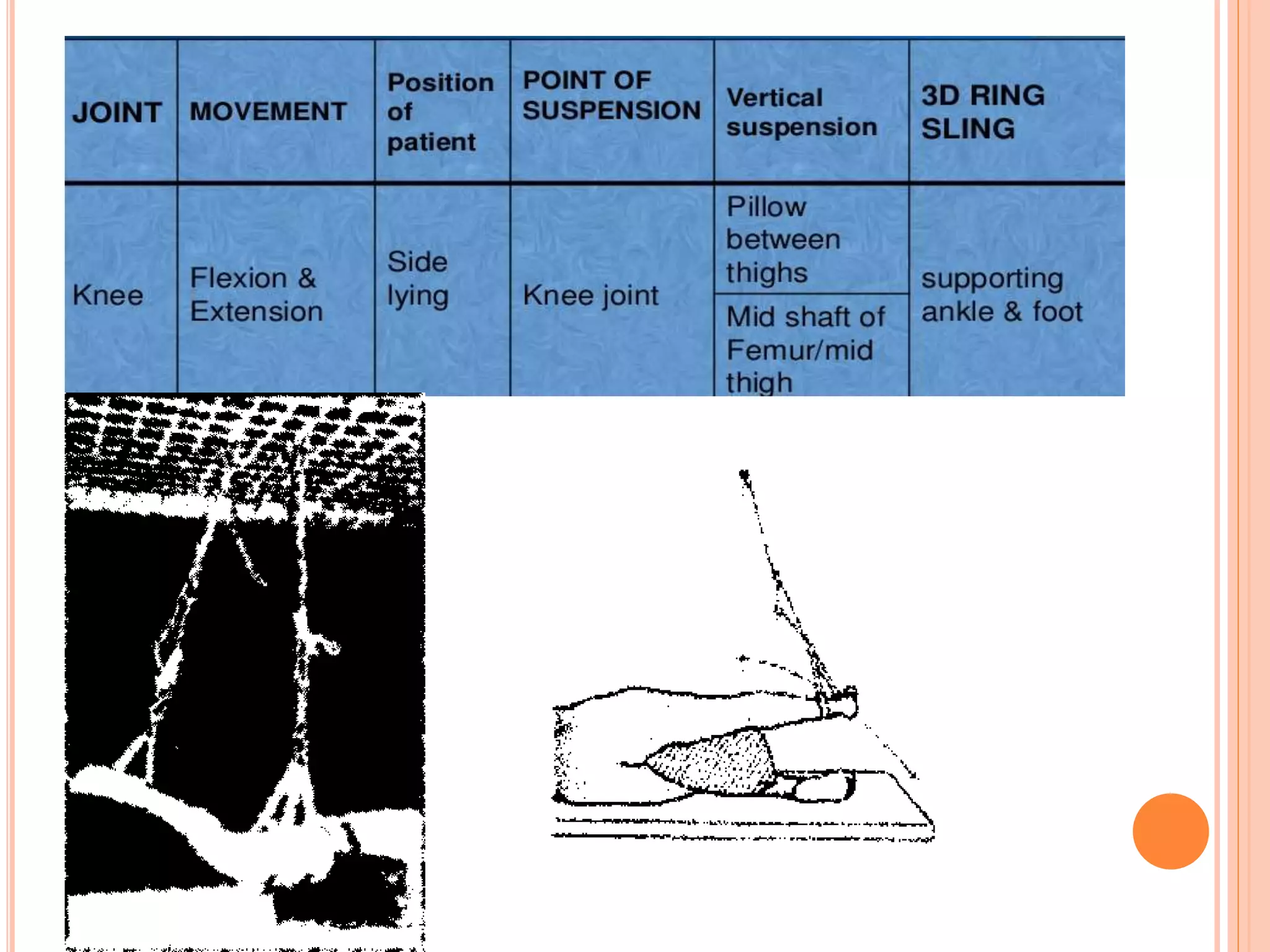 | JOINT | MOVEMENT | Position of patient | POINT OF SUSPENSION | Vertical suspension | 3D RING SLING |
|---|---|---|---|---|---|
| Knee | Flexion & Extension | Side lying | Knee joint | Pillow between thighs | supporting ankle & foot |
| | | | | Mid shaft of Femur/mid thigh | |