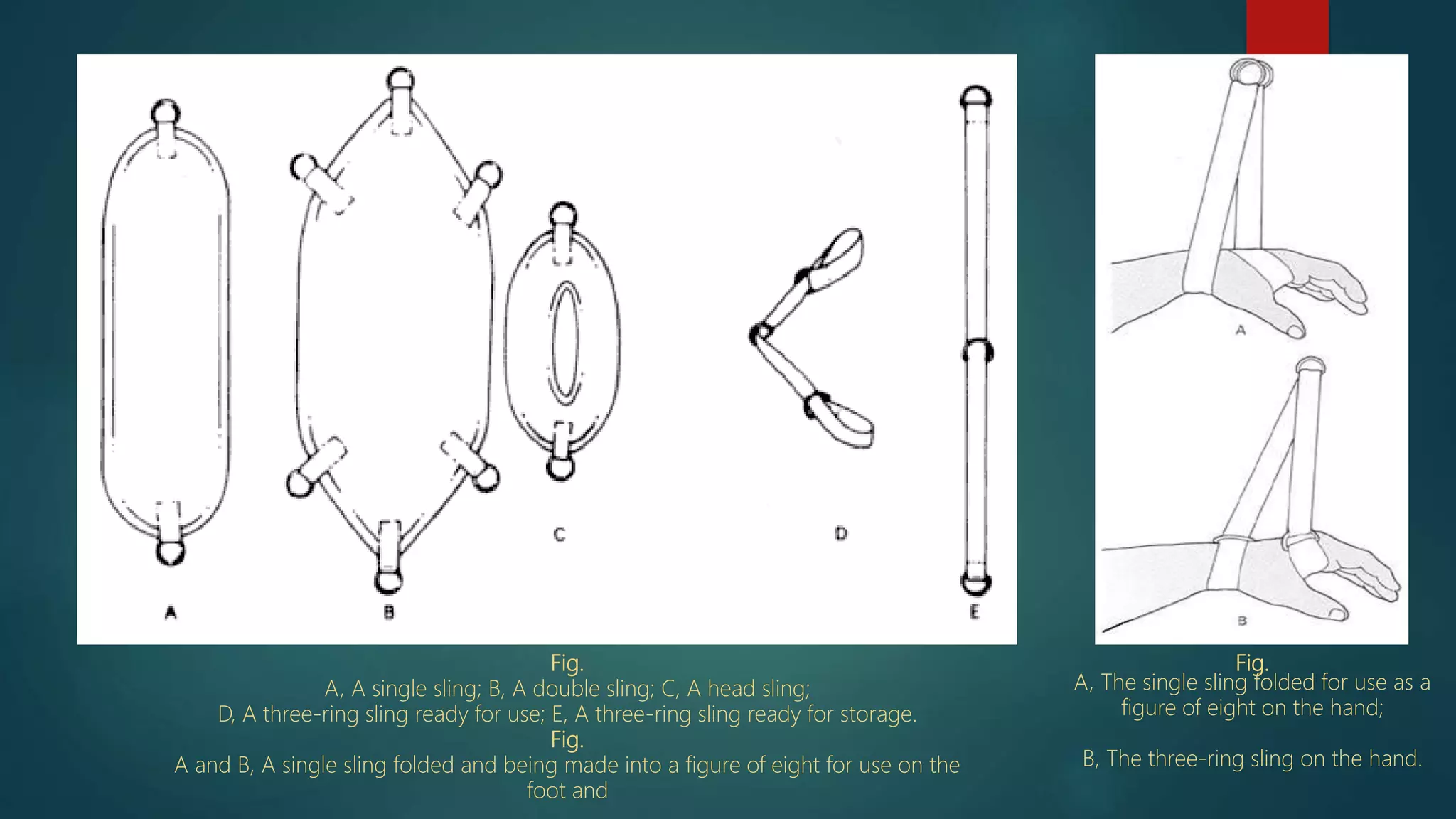 A

B

C

D

E

Fig.
A, A single sling; B, A double sling; C, A head sling;
D, A three-ring sling ready for use; E, A three-ring sling ready for storage.
Fig.
A and B, A single sling folded and being made into a figure of eight for use on the foot and

A

B

Fig.
A, The single sling folded for use as a figure of eight on the hand;

B, The three-ring sling on the hand.