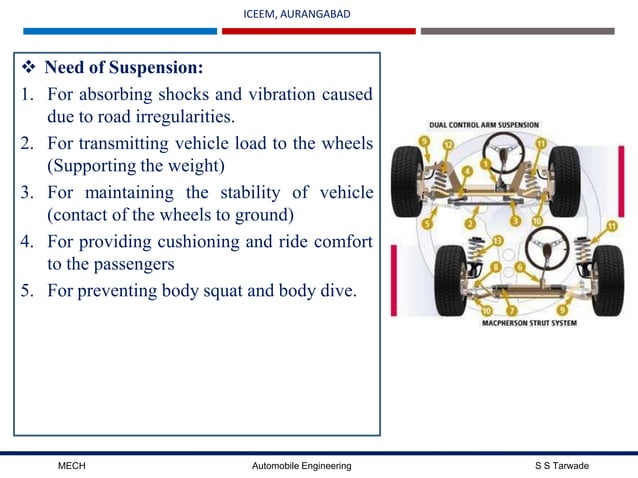 ICEEM, AURANGABAD

❖ Need of Suspension:

1. For absorbing shocks and vibration caused due to road irregularities.
2. For transmitting vehicle load to the wheels (Supporting the weight)
3. For maintaining the stability of vehicle (contact of the wheels to ground)
4. For providing cushioning and ride comfort to the passengers
5. For preventing body squat and body dive.

DUAL CONTROL ARM SUSPENSION

9 12 11 4 1 5 2 3 10

11 13 8 6 10 7 9

MACPHERSON STRUT SYSTEM

MECH

Automobile Engineering

S S Tarwade