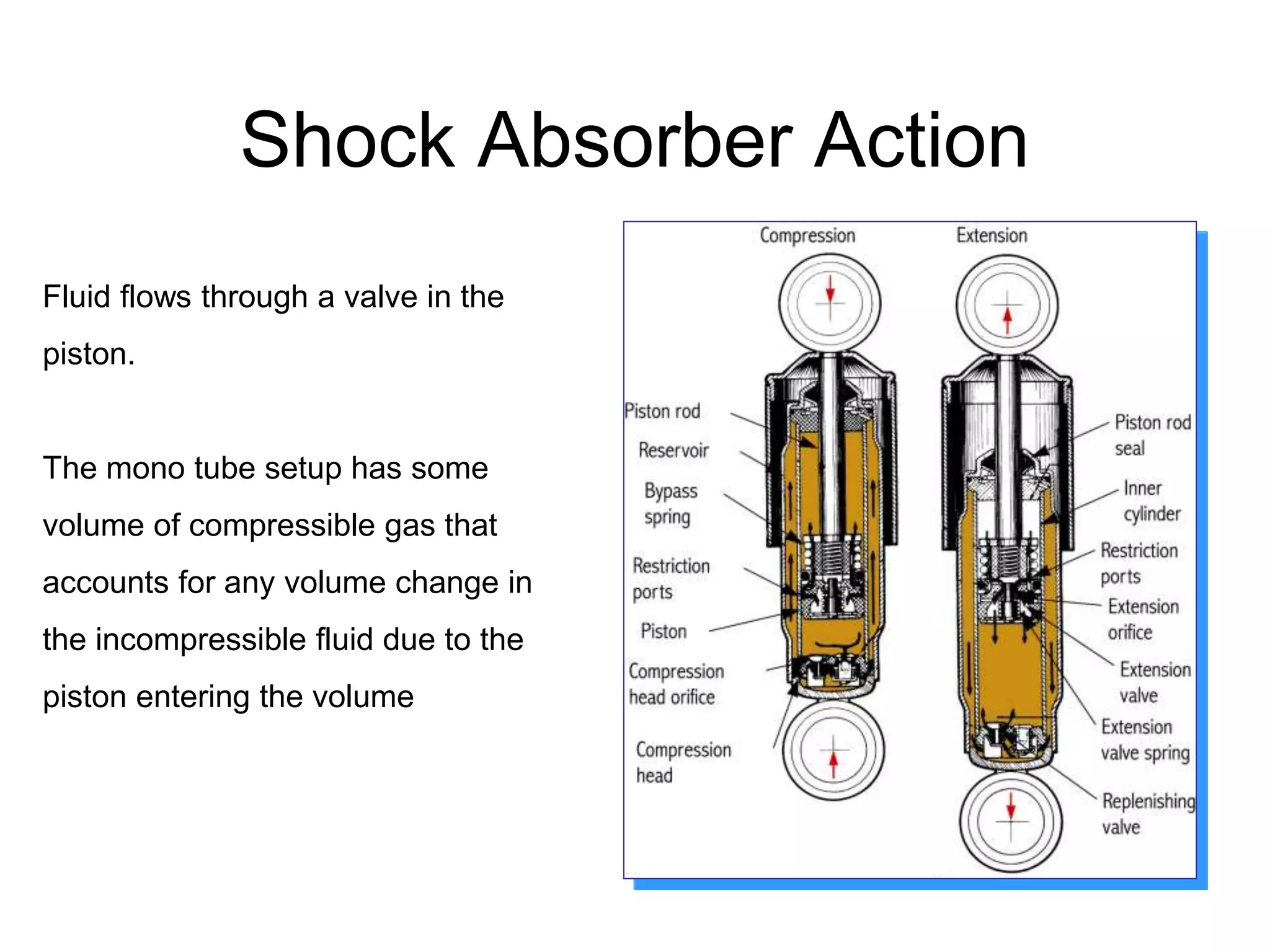 Shock Absorber Action

Fluid flows through a valve in the piston.

The mono tube setup has some volume of compressible gas that accounts for any volume change in the incompressible fluid due to the piston entering the volume

Compression

Extension

Piston rod

Reservoir

Bypass spring

Restriction ports

Piston

Compression head orifice

Compression head

Piston rod seal

Inner cylinder

Restriction ports

Extension orifice

Extension valve

Extension valve spring

Replenishing valve