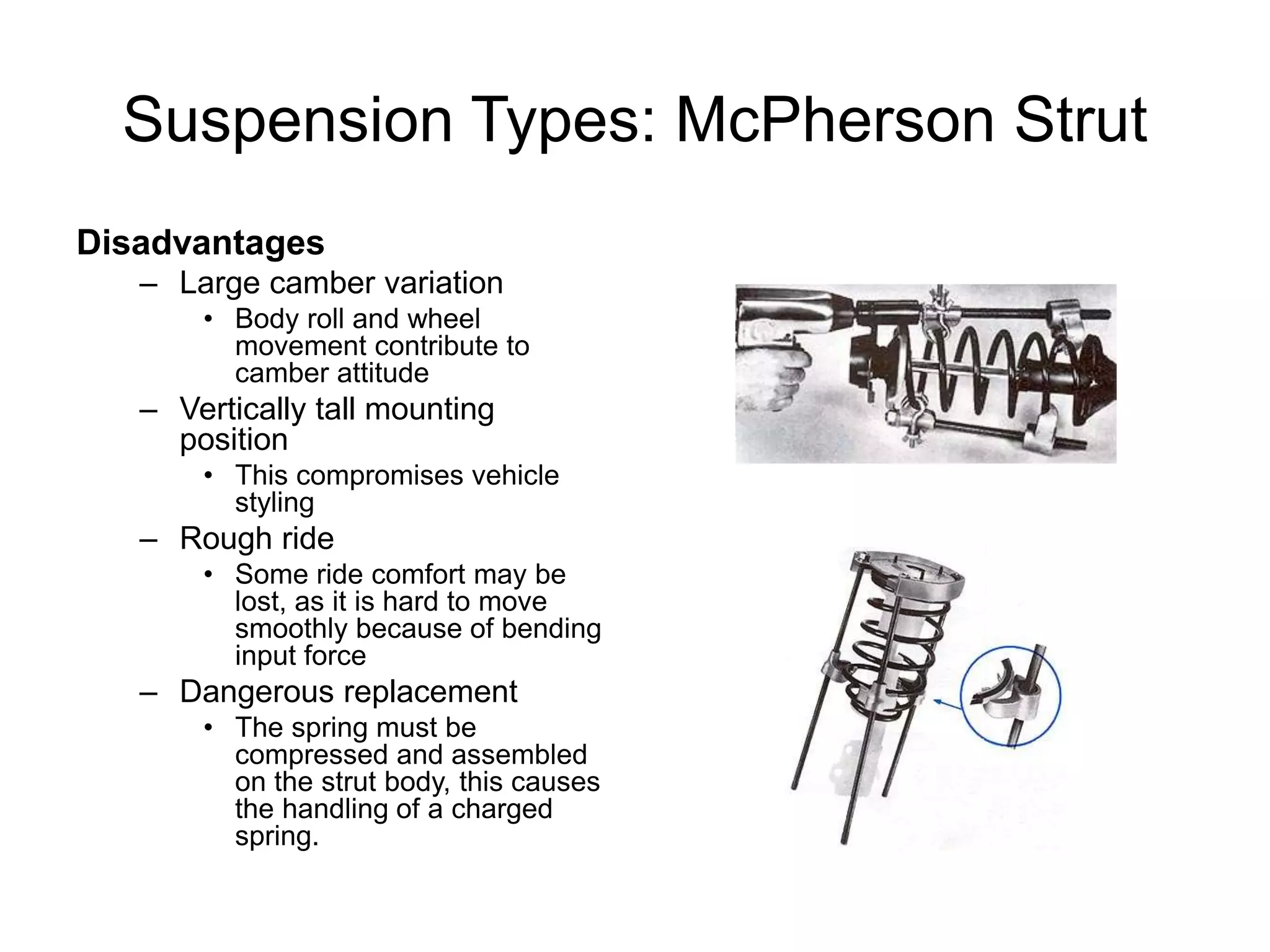 Suspension Types: McPherson Strut

Disadvantages

– Large camber variation
  • Body roll and wheel movement contribute to camber attitude
– Vertically tall mounting position
  • This compromises vehicle styling
– Rough ride
  • Some ride comfort may be lost, as it is hard to move smoothly because of bending input force
– Dangerous replacement
  • The spring must be compressed and assembled on the strut body, this causes the handling of a charged spring.