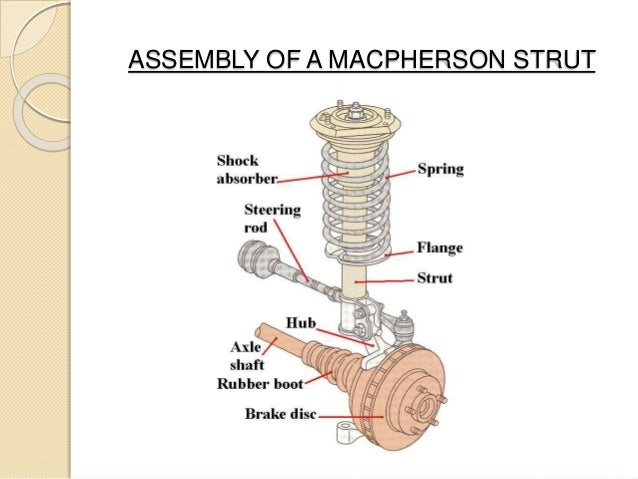 ASSEMBLY OF A MACPHERSON STRUT

Shock absorber

Spring

Steering rod

Flange

Strut

Hub

Axle shaft

Rubber boot

Brake disc