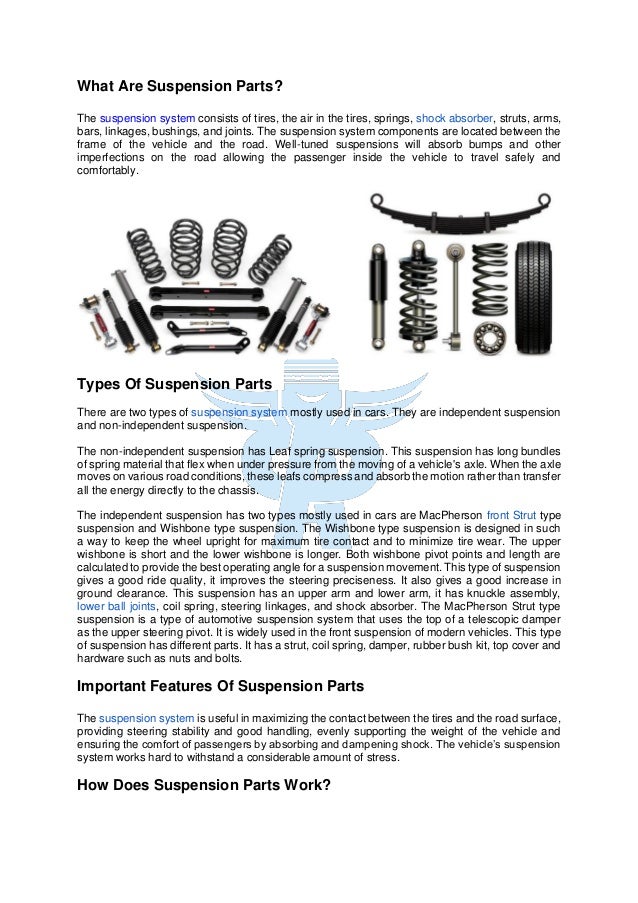 What Are Suspension Parts?

The suspension system consists of tires, the air in the tires, springs, shock absorber, struts, arms, bars, linkages, bushings, and joints. The suspension system components are located between the frame of the vehicle and the road. Well-tuned suspensions will absorb bumps and other imperfections on the road allowing the passenger inside the vehicle to travel safely and comfortably.

Types Of Suspension Parts

There are two types of suspension system mostly used in cars. They are independent suspension and non-independent suspension.

The non-independent suspension has Leaf spring suspension. This suspension has long bundles of spring material that flex when under pressure from the moving of a vehicle's axle. When the axle moves on various road conditions, these leafs compress and absorb the motion rather than transfer all the energy directly to the chassis.

The independent suspension has two types mostly used in cars are MacPherson front Strut type suspension and Wishbone type suspension. The Wishbone type suspension is designed in such a way to keep the wheel upright for maximum tire contact and to minimize tire wear. The upper wishbone is short and the lower wishbone is longer. Both wishbone pivot points and length are calculated to provide the best operating angle for a suspension movement. This type of suspension gives a good ride quality, it improves the steering preciseness. It also gives a good increase in ground clearance. This suspension has an upper arm and lower arm, it has knuckle assembly, lower ball joints, coil spring, steering linkages, and shock absorber. The MacPherson Strut type suspension is a type of automotive suspension system that uses the top of a telescopic damper as the upper steering pivot. It is widely used in the front suspension of modern vehicles. This type of suspension has different parts. It has a strut, coil spring, damper, rubber bush kit, top cover and hardware such as nuts and bolts.

Important Features Of Suspension Parts

The suspension system is useful in maximizing the contact between the tires and the road surface, providing steering stability and good handling, evenly supporting the weight of the vehicle and ensuring the comfort of passengers by absorbing and dampening shock. The vehicle's suspension system works hard to withstand a considerable amount of stress.

How Does Suspension Parts Work?