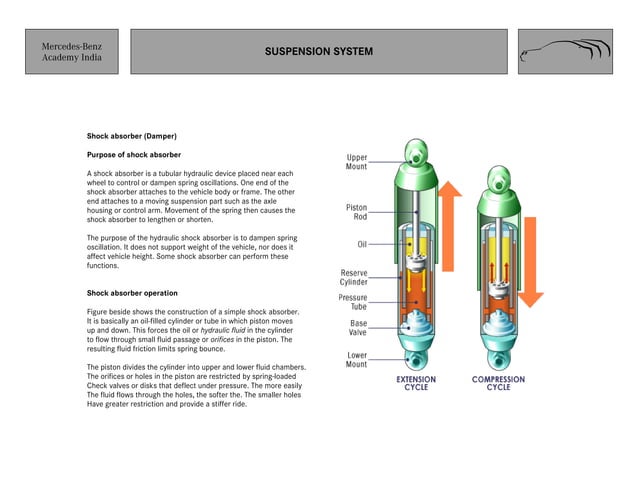 Mercedes-Benz
Academy India

SUSPENSION SYSTEM

Shock absorber (Damper)

Purpose of shock absorber

A shock absorber is a tubular hydraulic device placed near each wheel to control or dampen spring oscillations. One end of the shock absorber attaches to the vehicle body or frame. The other end attaches to a moving suspension part such as the axle housing or control arm. Movement of the spring then causes the shock absorber to lengthen or shorten.

The purpose of the hydraulic shock absorber is to dampen spring oscillation. It does not support weight of the vehicle, nor does it affect vehicle height. Some shock absorber can perform these functions.

Shock absorber operation

Figure beside shows the construction of a simple shock absorber. It is basically an oil-filled cylinder or tube in which piston moves up and down. This forces the oil or hydraulic fluid in the cylinder to flow through small fluid passage or orifices in the piston. The resulting fluid friction limits spring bounce.

The piston divides the cylinder into upper and lower fluid chambers. The orifices or holes in the piston are restricted by spring-loaded Check valves or disks that deflect under pressure. The more easily The fluid flows through the holes, the softer the. The smaller holes Have greater restriction and provide a stiffer ride.

Upper Mount
Piston Rod
Oil
Reserve Cylinder
Pressure Tube
Base Valve
Lower Mount

EXTENSION CYCLE

COMPRESSION CYCLE