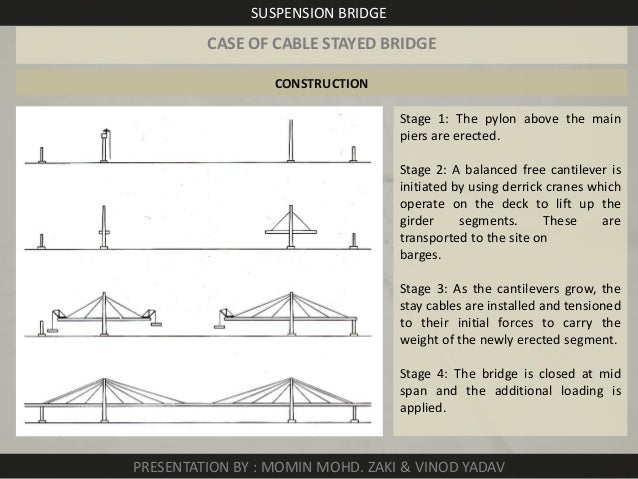 SUSPENSION BRIDGE

CASE OF CABLE STAYED BRIDGE

CONSTRUCTION

Stage 1: The pylon above the main piers are erected.

Stage 2: A balanced free cantilever is initiated by using derrick cranes which operate on the deck to lift up the girder segments. These are transported to the site on barges.

Stage 3: As the cantilevers grow, the stay cables are installed and tensioned to their initial forces to carry the weight of the newly erected segment.

Stage 4: The bridge is closed at mid span and the additional loading is applied.

PRESENTATION BY : MOMIN MOHD. ZAKI & VINOD YADAV