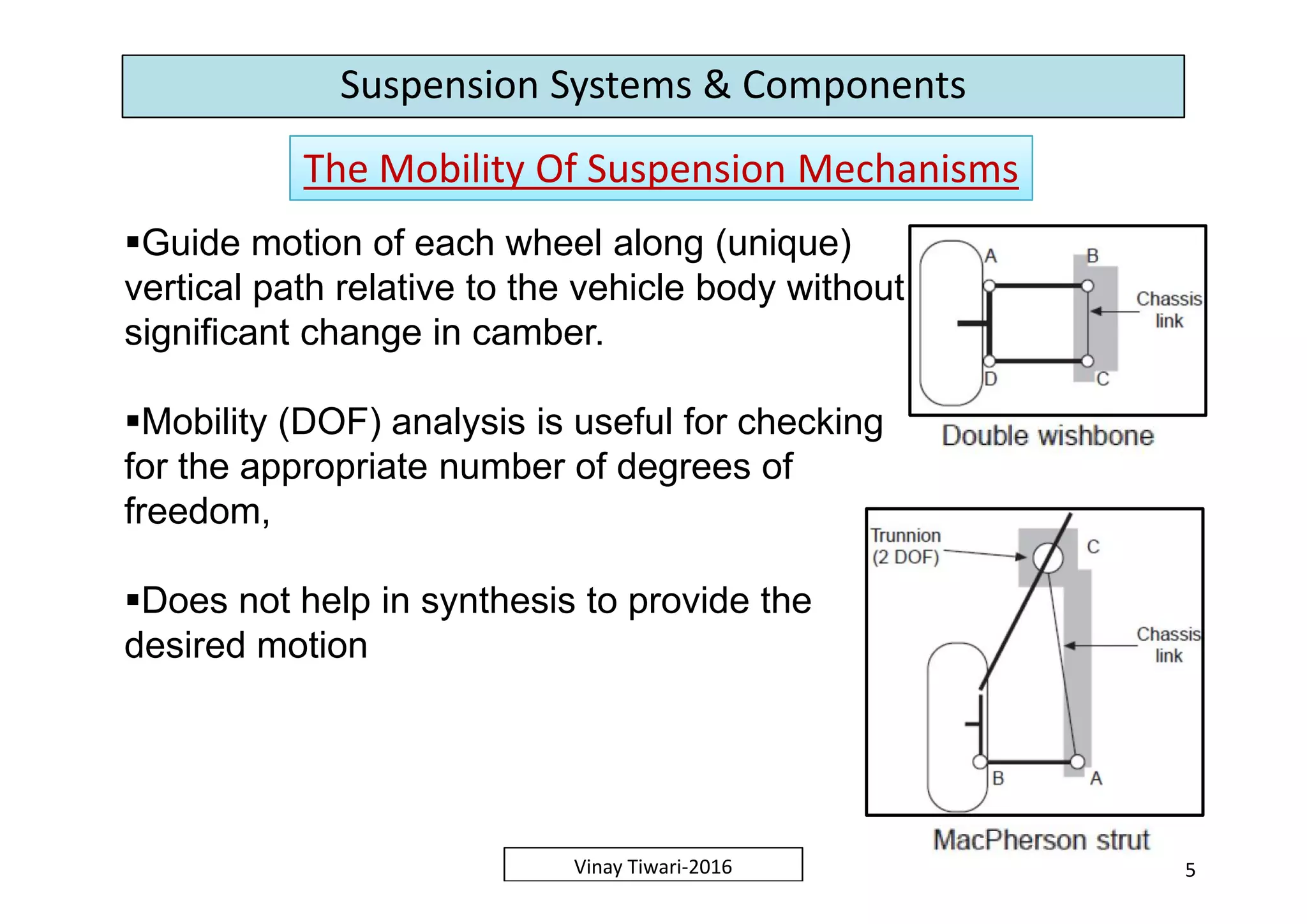 Suspension Systems & Components

The Mobility Of Suspension Mechanisms

▪Guide motion of each wheel along (unique) vertical path relative to the vehicle body without significant change in camber.

▪Mobility (DOF) analysis is useful for checking for the appropriate number of degrees of freedom,

▪Does not help in synthesis to provide the desired motion

A
B
Chassis link
D
C
Double wishbone

Trunnion (2 DOF)
C
Chassis link
B
A
MacPherson strut

Vinay Tiwari-2016

5