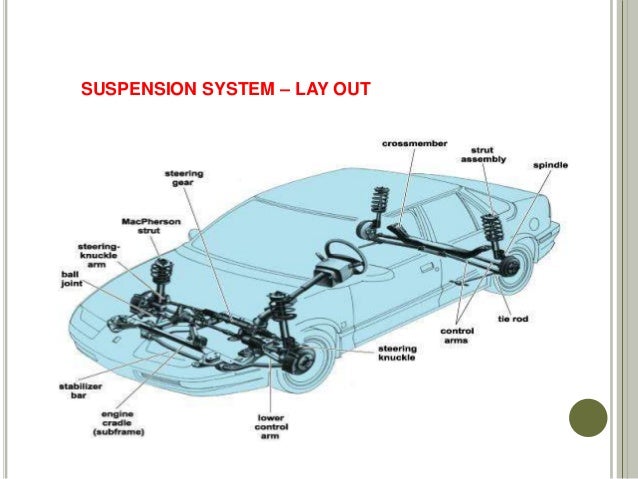 SUSPENSION SYSTEM – LAY OUT

crossmember

strut assembly

spindle

steering gear

MacPherson strut

steering-knuckle arm

ball joint

tie rod

control arms

steering knuckle

stabilizer bar

engine cradle (subframe)

lower control arm