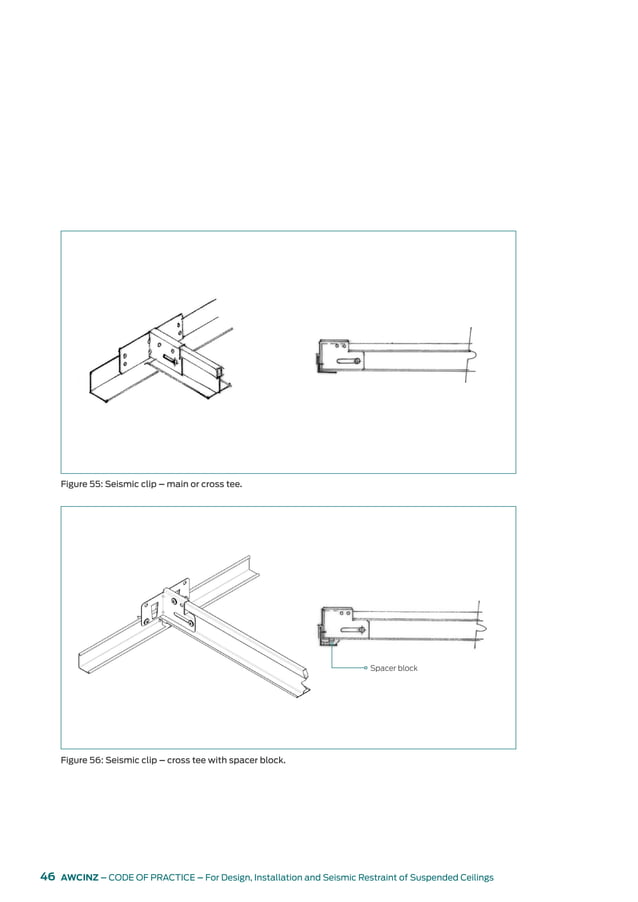 Figure 55: Seismic clip – main or cross tee.

Spacer block

Figure 56: Seismic clip – cross tee with spacer block.

46 AWCINZ – CODE OF PRACTICE – For Design, Installation and Seismic Restraint of Suspended Ceilings