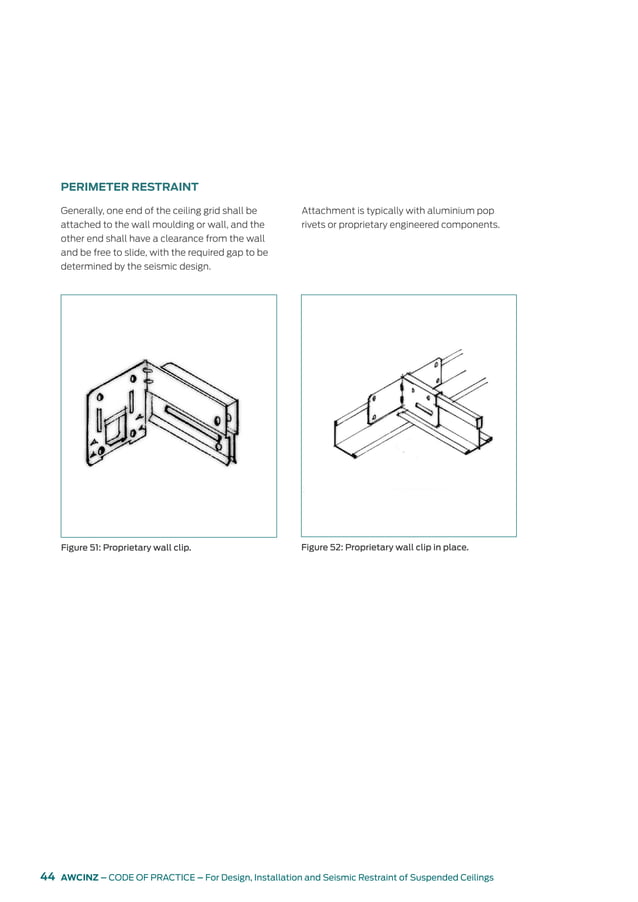 PERIMETER RESTRAINT

Generally, one end of the ceiling grid shall be attached to the wall moulding or wall, and the other end shall have a clearance from the wall and be free to slide, with the required gap to be determined by the seismic design.

Attachment is typically with aluminium pop rivets or proprietary engineered components.

Figure 51: Proprietary wall clip.

Figure 52: Proprietary wall clip in place.

44 AWCINZ – CODE OF PRACTICE – For Design, Installation and Seismic Restraint of Suspended Ceilings