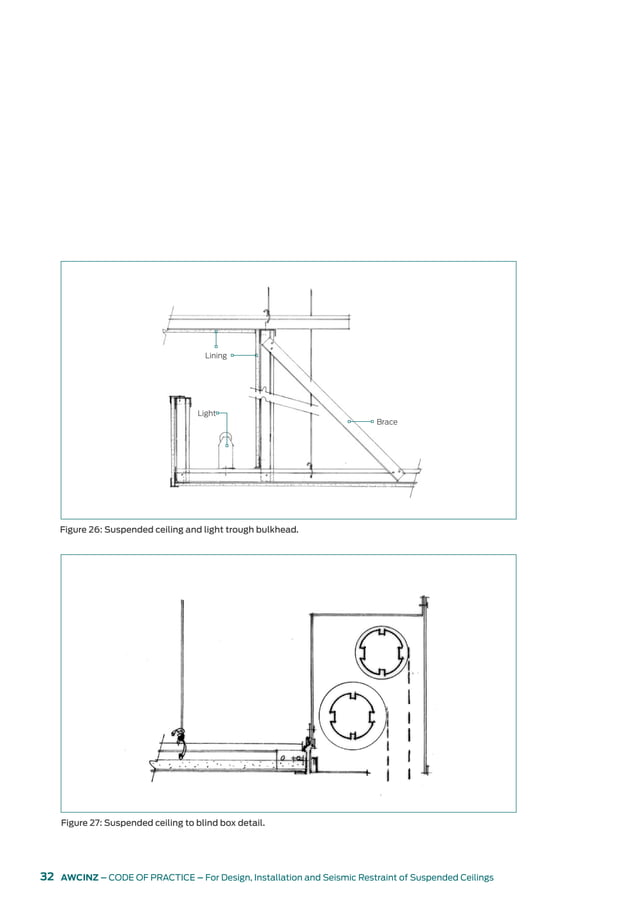 Lining

Light

Brace

Figure 26: Suspended ceiling and light trough bulkhead.

Figure 27: Suspended ceiling to blind box detail.

32 AWCINZ – CODE OF PRACTICE – For Design, Installation and Seismic Restraint of Suspended Ceilings