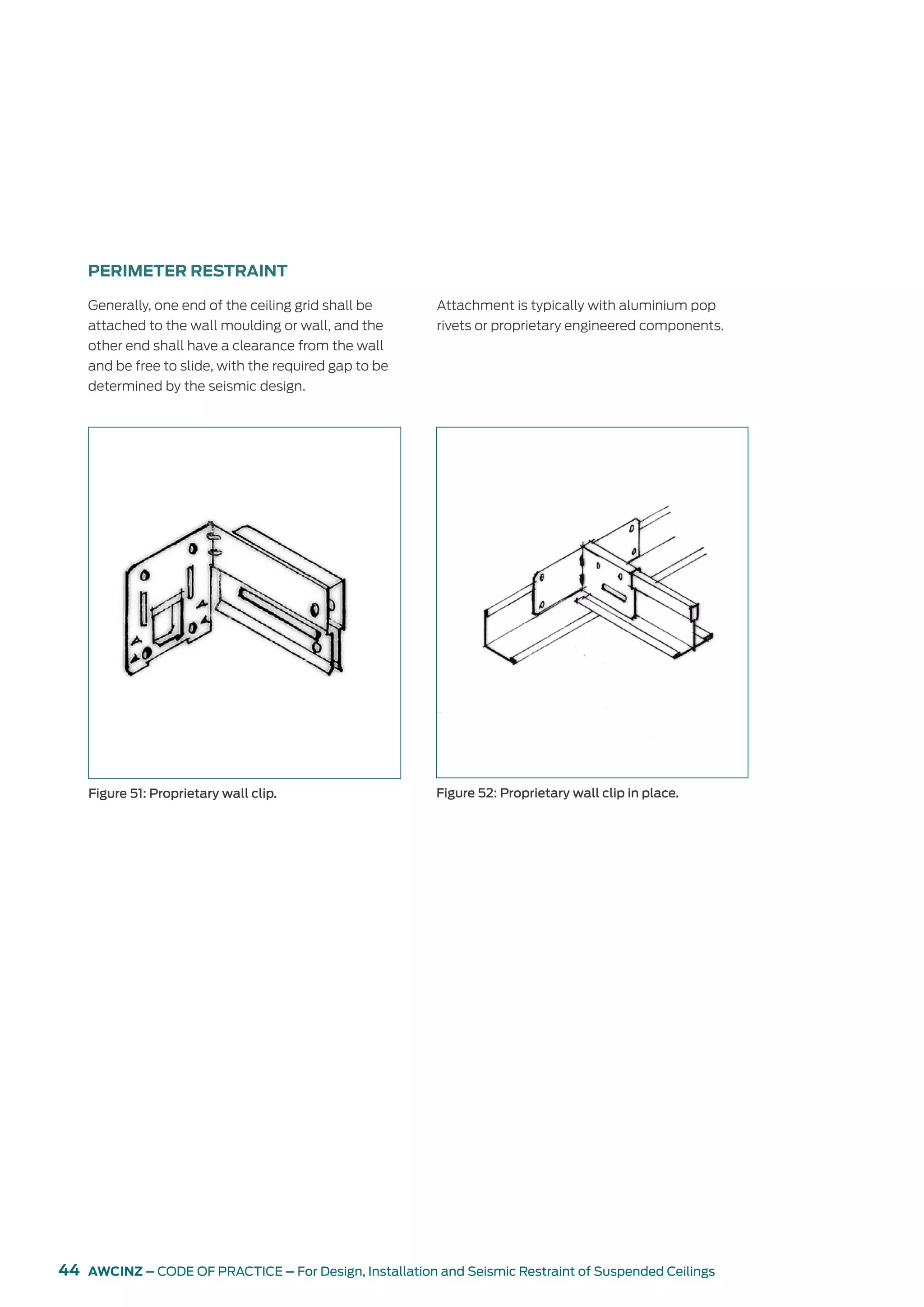 PERIMETER RESTRAINT

Generally, one end of the ceiling grid shall be attached to the wall moulding or wall, and the other end shall have a clearance from the wall and be free to slide, with the required gap to be determined by the seismic design.

Attachment is typically with aluminium pop rivets or proprietary engineered components.

Figure 51: Proprietary wall clip.

Figure 52: Proprietary wall clip in place.

44 AWCINZ – CODE OF PRACTICE – For Design, Installation and Seismic Restraint of Suspended Ceilings