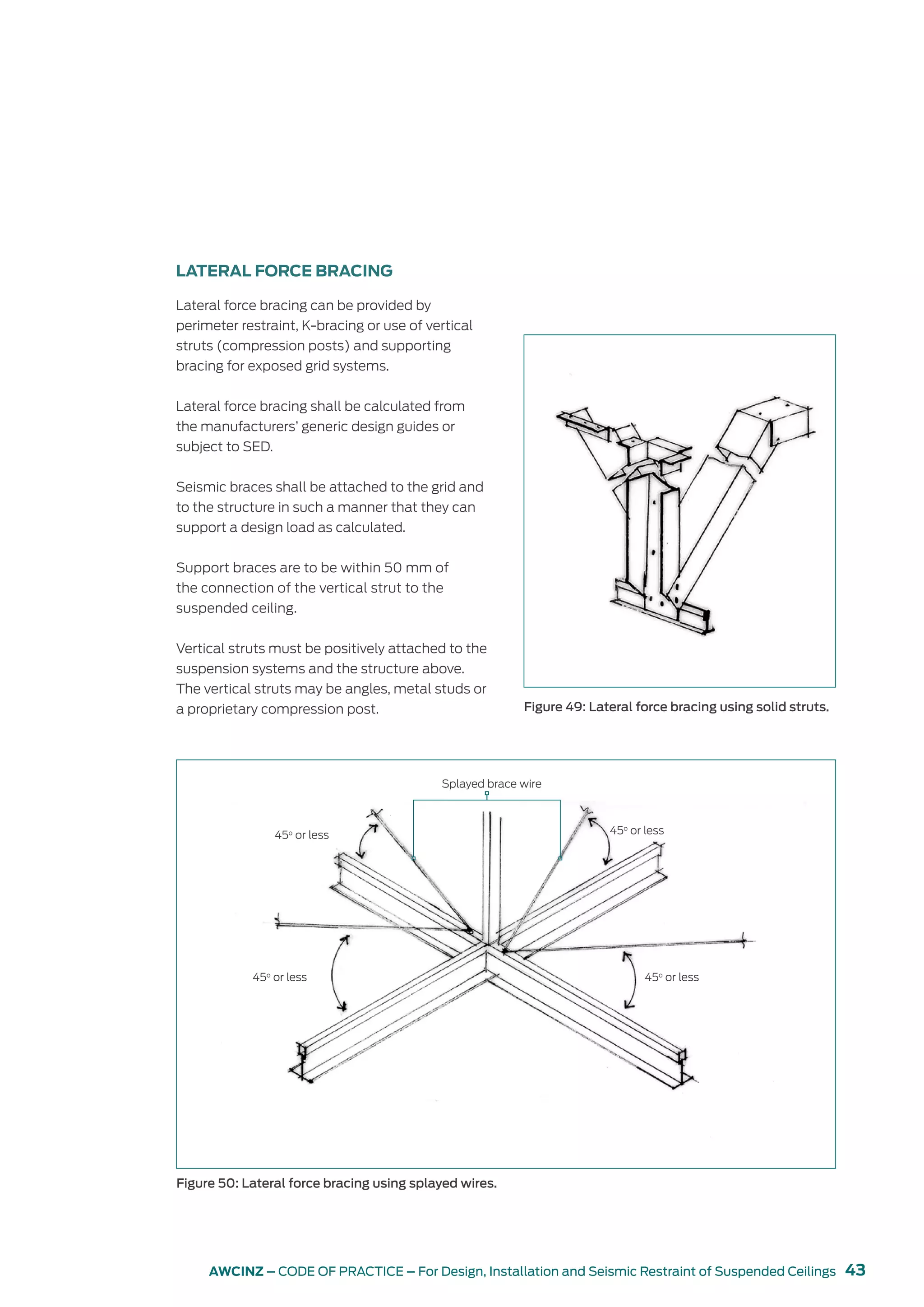 LATERAL FORCE BRACING

Lateral force bracing can be provided by perimeter restraint, K-bracing or use of vertical struts (compression posts) and supporting bracing for exposed grid systems.

Lateral force bracing shall be calculated from the manufacturers' generic design guides or subject to SED.

Seismic braces shall be attached to the grid and to the structure in such a manner that they can support a design load as calculated.

Support braces are to be within 50 mm of the connection of the vertical strut to the suspended ceiling.

Vertical struts must be positively attached to the suspension systems and the structure above. The vertical struts may be angles, metal studs or a proprietary compression post.

Figure 49: Lateral force bracing using solid struts.

Splayed brace wire

45° or less

45° or less

45° or less

45° or less

Figure 50: Lateral force bracing using splayed wires.

AWCINZ – CODE OF PRACTICE – For Design, Installation and Seismic Restraint of Suspended Ceilings 43