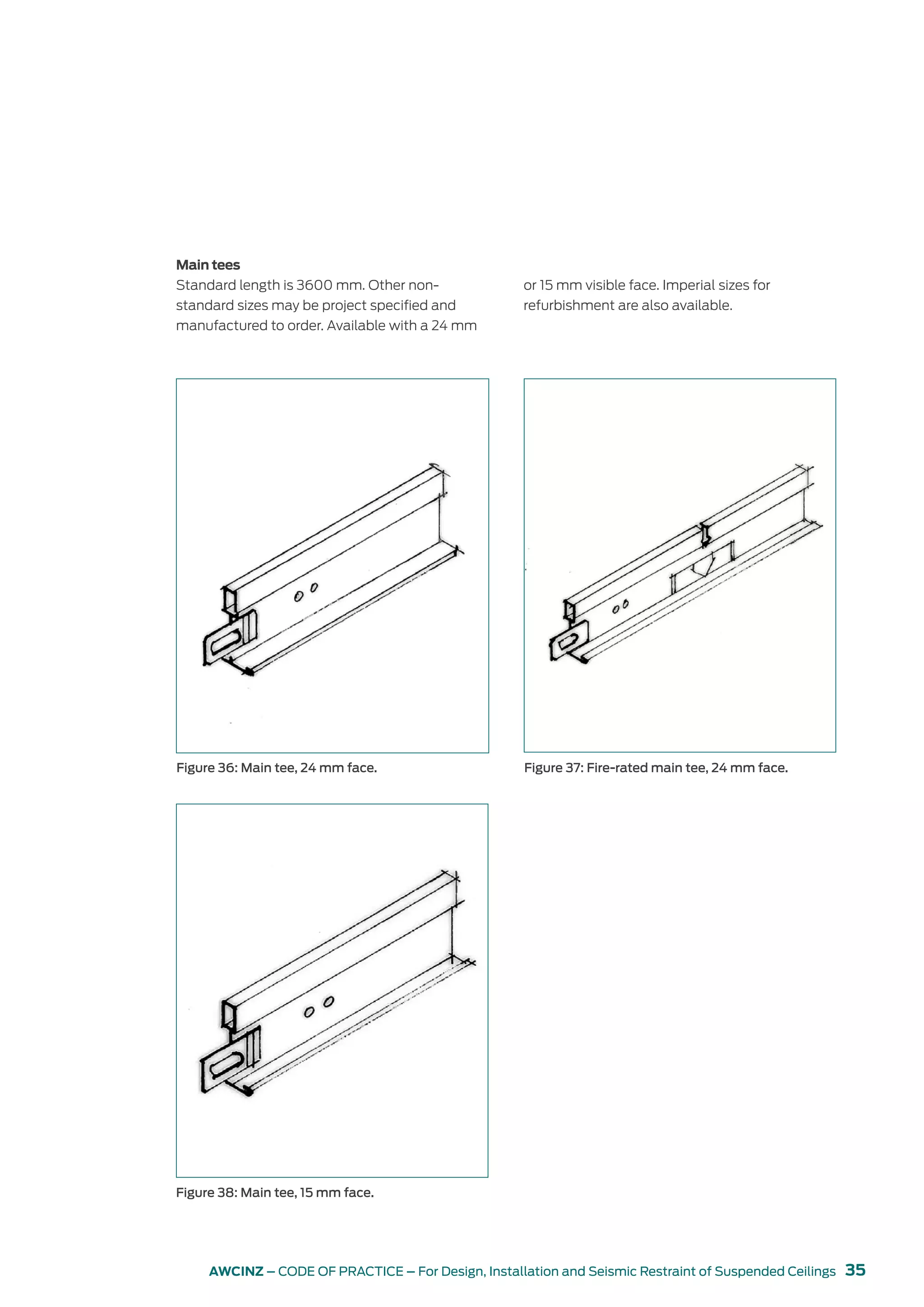 **Main tees**

Standard length is 3600 mm. Other non-standard sizes may be project specified and manufactured to order. Available with a 24 mm or 15 mm visible face. Imperial sizes for refurbishment are also available.

Figure 36: Main tee, 24 mm face.

Figure 37: Fire-rated main tee, 24 mm face.

Figure 38: Main tee, 15 mm face.

AWCINZ – CODE OF PRACTICE – For Design, Installation and Seismic Restraint of Suspended Ceilings 35