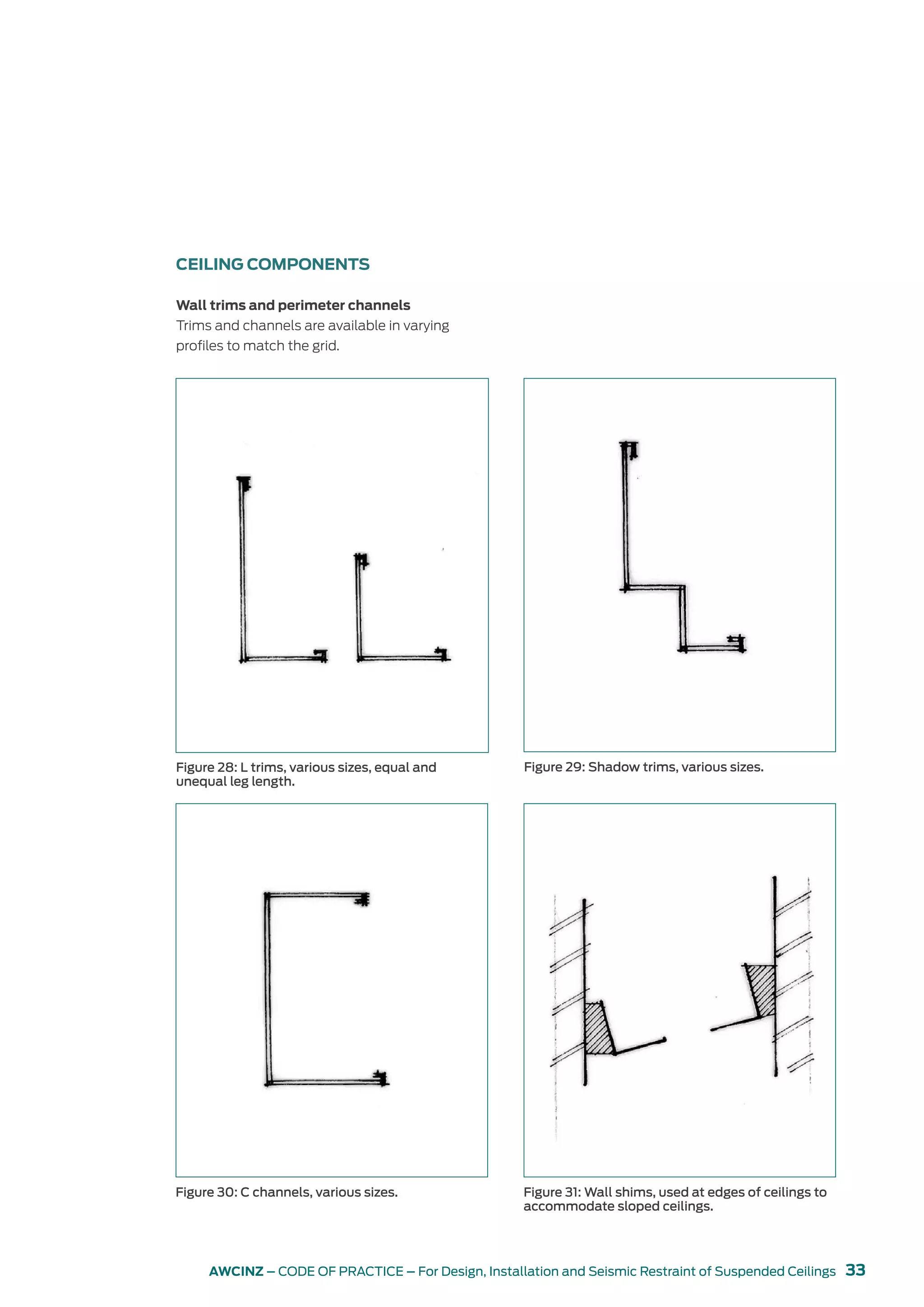 CEILING COMPONENTS

Wall trims and perimeter channels
Trims and channels are available in varying profiles to match the grid.

Figure 28: L trims, various sizes, equal and unequal leg length.

Figure 29: Shadow trims, various sizes.

Figure 30: C channels, various sizes.

Figure 31: Wall shims, used at edges of ceilings to accommodate sloped ceilings.

AWCINZ – CODE OF PRACTICE – For Design, Installation and Seismic Restraint of Suspended Ceilings 33