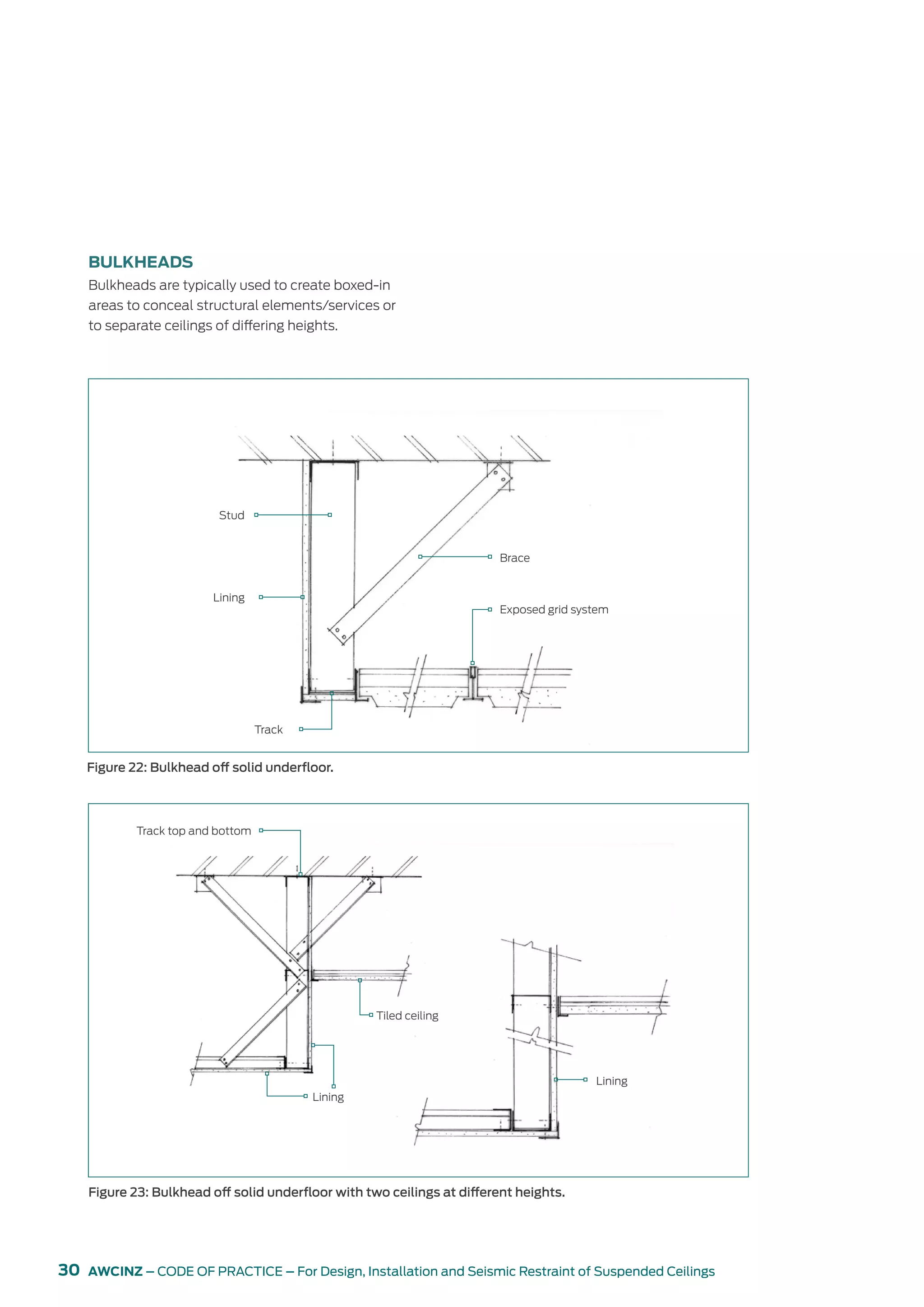 BULKHEADS

Bulkheads are typically used to create boxed-in areas to conceal structural elements/services or to separate ceilings of differing heights.

Stud

Brace

Lining

Exposed grid system

Track

Figure 22: Bulkhead off solid underfloor.

Track top and bottom

Tiled ceiling

Lining

Lining

Figure 23: Bulkhead off solid underfloor with two ceilings at different heights.

30 AWCINZ – CODE OF PRACTICE – For Design, Installation and Seismic Restraint of Suspended Ceilings