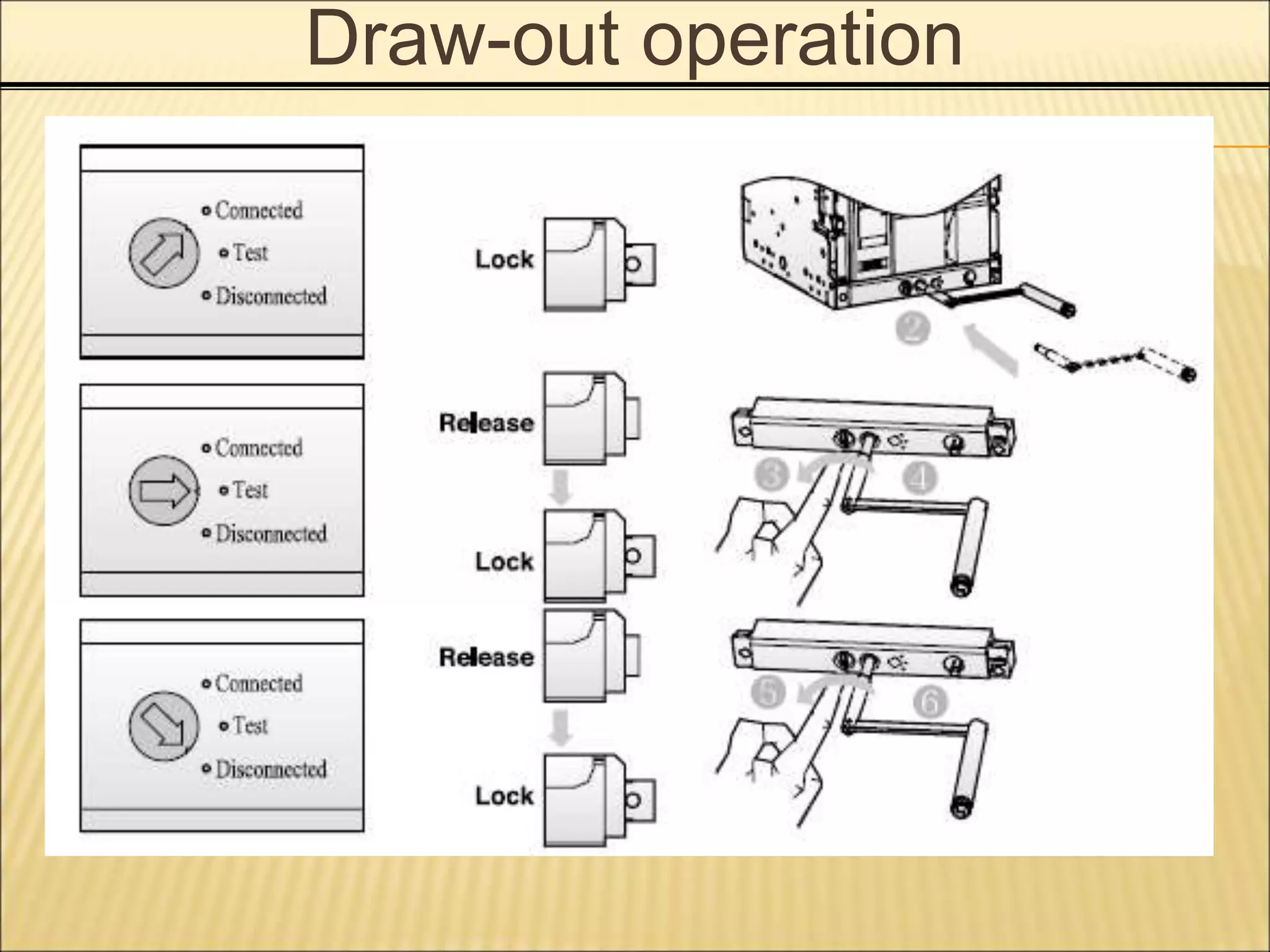 Draw-out operation

Connected
Test
Disconnected

Connected
Test
Disconnected

Connected
Test
Disconnected

Lock

Release

Lock

Release

Lock

2

3

4

5

6