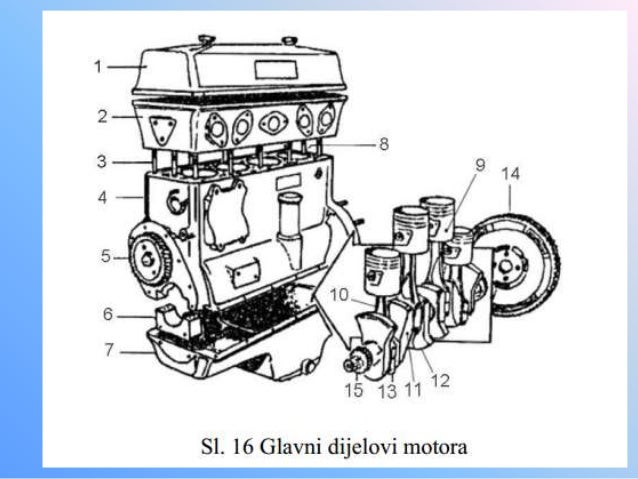 1
2
3
4
5
6
7
8
9
14
10
15
13
11
12

Sl. 16 Glavni dijelovi motora