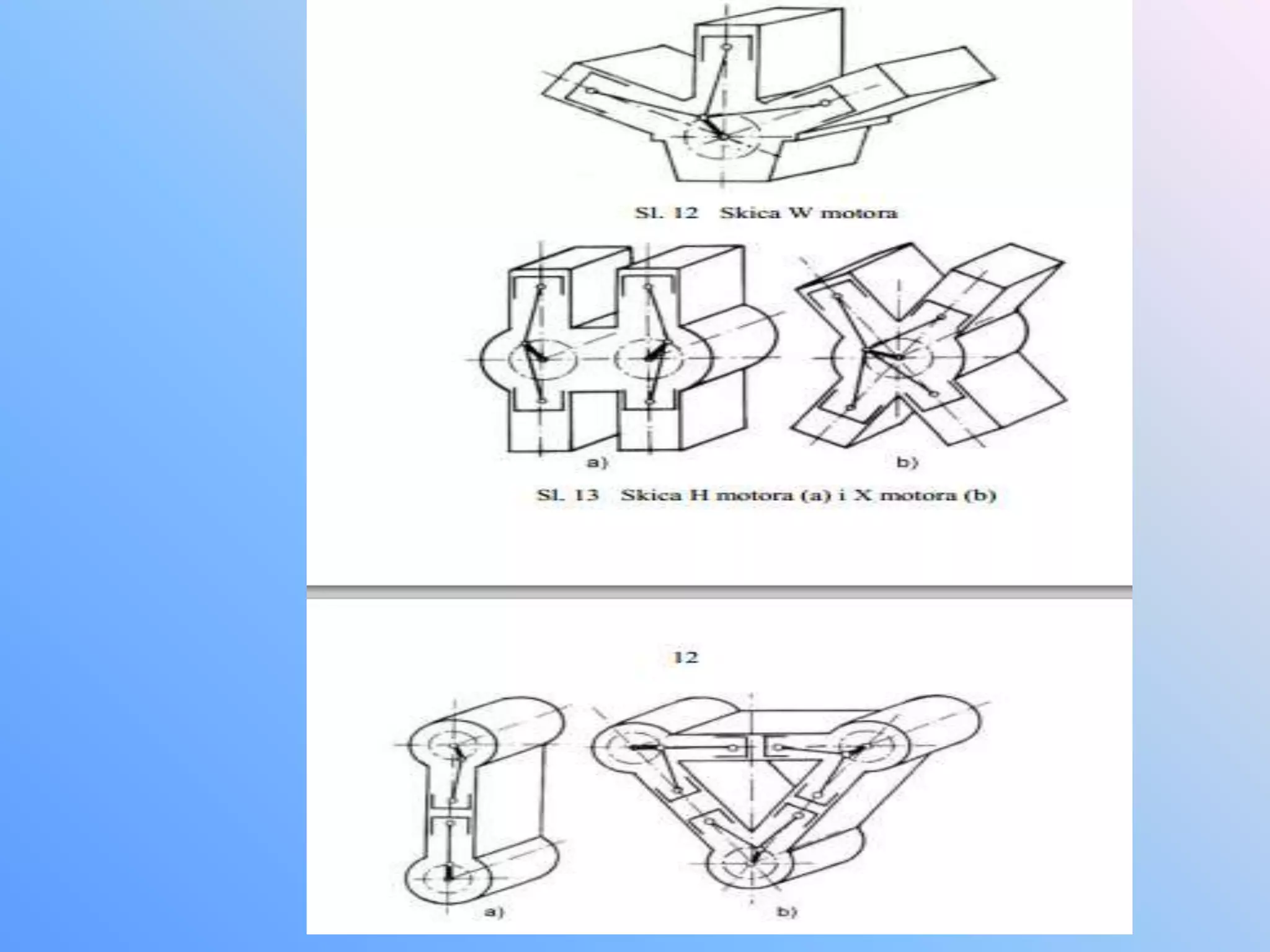 Sl. 12 Skica W motora

a)

b)

Sl. 13 Skica H motora (a) i X motora (b)

12

a)

b)