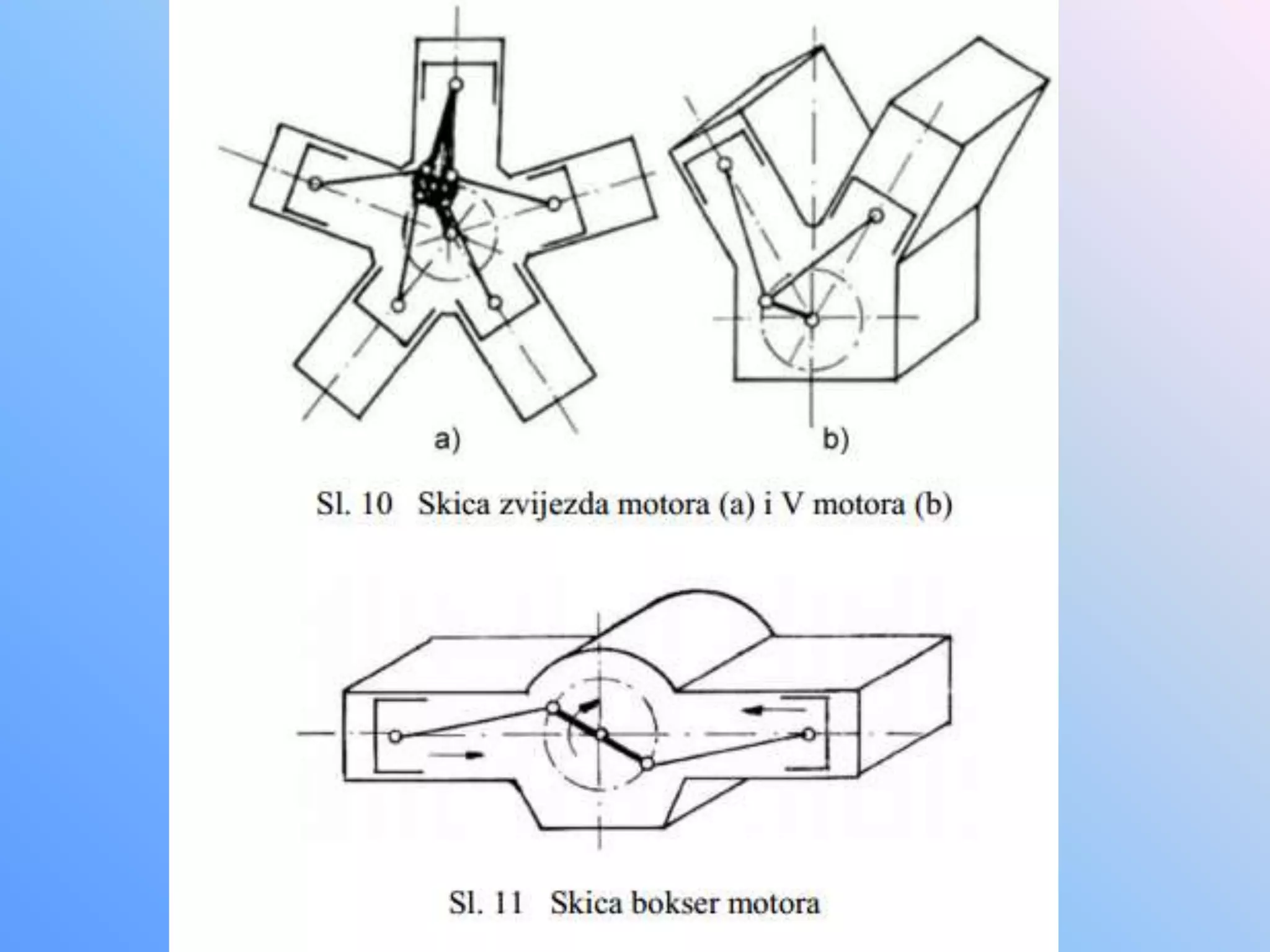 a)

b)

Sl. 10 Skica zvijezda motora (a) i V motora (b)

Sl. 11 Skica bokser motora