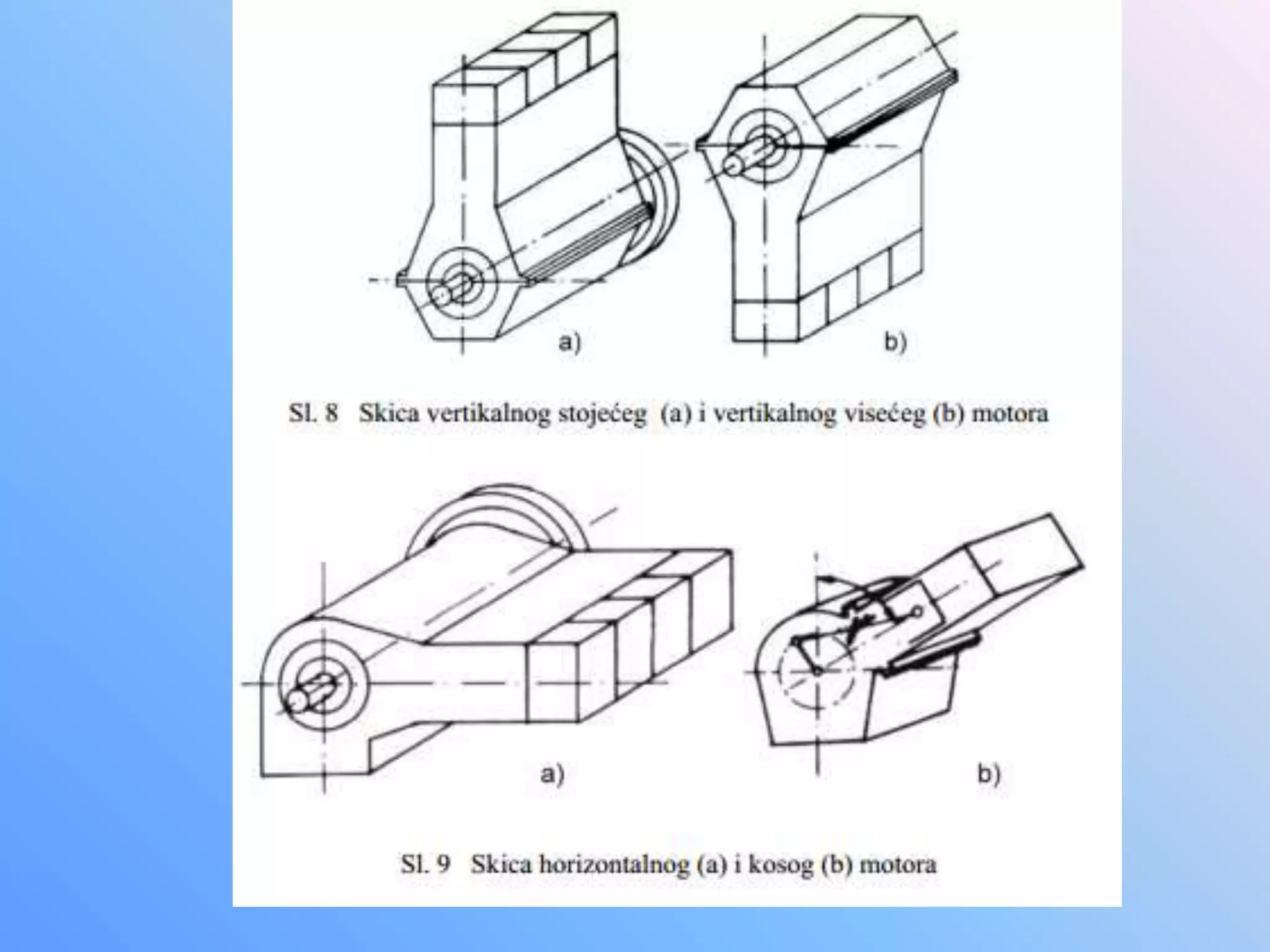 a)

b)

Sl. 8 Skica vertikalnog stojećeg (a) i vertikalnog visećeg (b) motora

a)

b)

Sl. 9 Skica horizontalnog (a) i kosog (b) motora