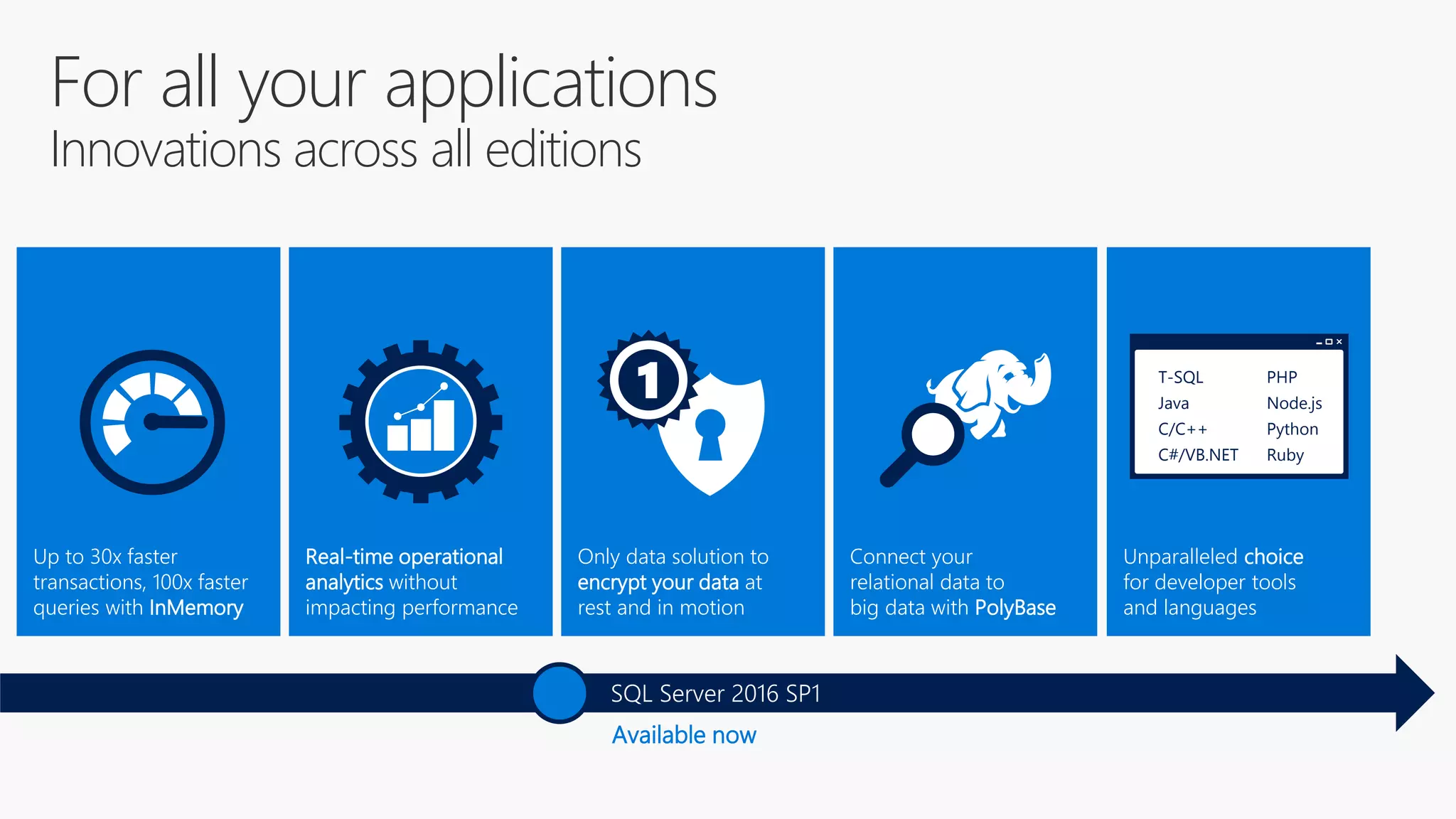 For all your applications
Innovations across all editions

Up to 30x faster transactions, 100x faster queries with InMemory

Real-time operational analytics without impacting performance

1

Only data solution to encrypt your data at rest and in motion

Connect your relational data to big data with PolyBase

T-SQL
Java
C/C++
C#/VB.NET

PHP
Node.js
Python
Ruby

Unparalleled choice for developer tools and languages

SQL Server 2016 SP1
Available now