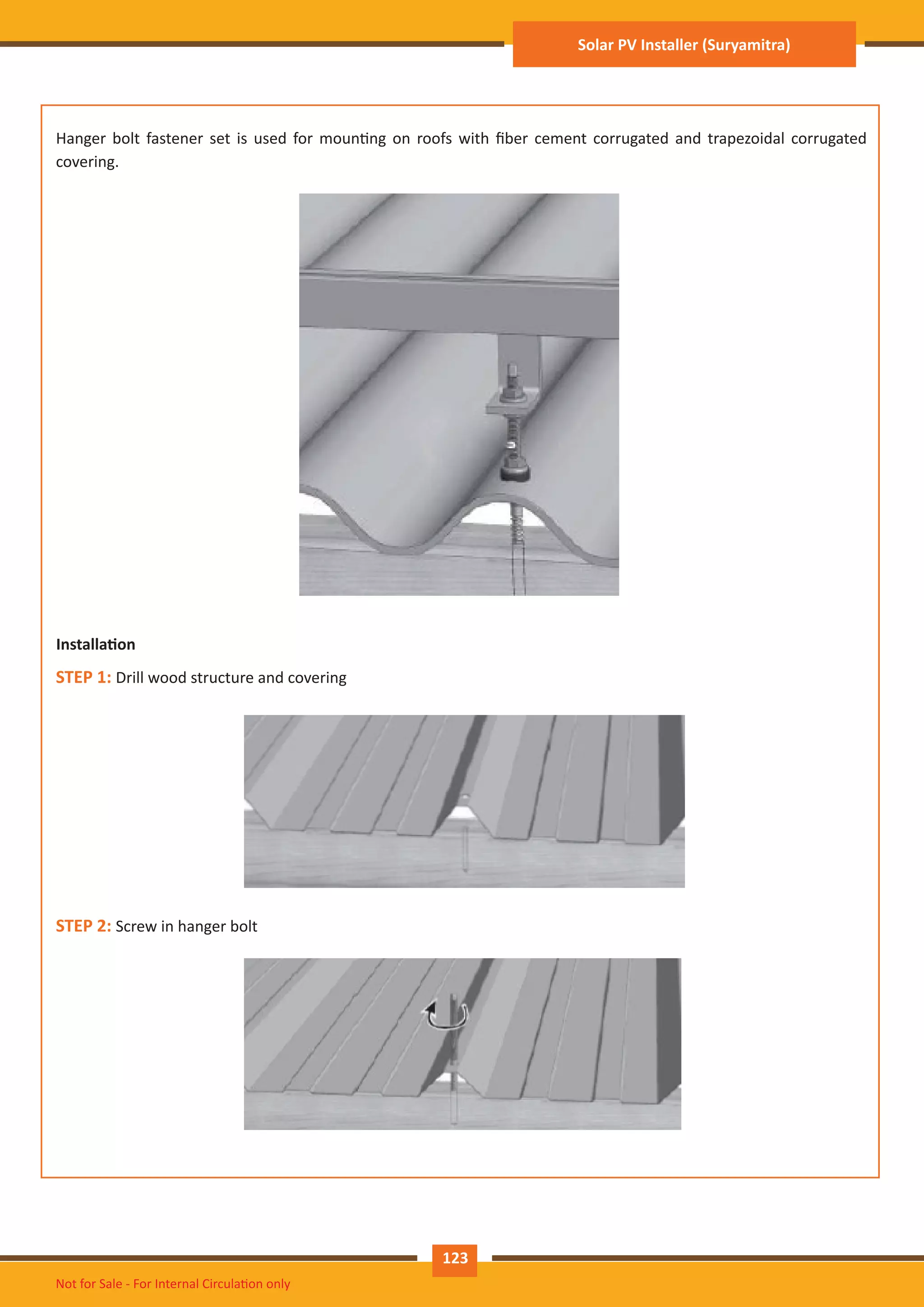 Solar PV Installer (Suryamitra)

Hanger bolt fastener set is used for mounting on roofs with fiber cement corrugated and trapezoidal corrugated covering.

Installation

STEP 1: Drill wood structure and covering

STEP 2: Screw in hanger bolt

123

Not for Sale - For Internal Circulation only