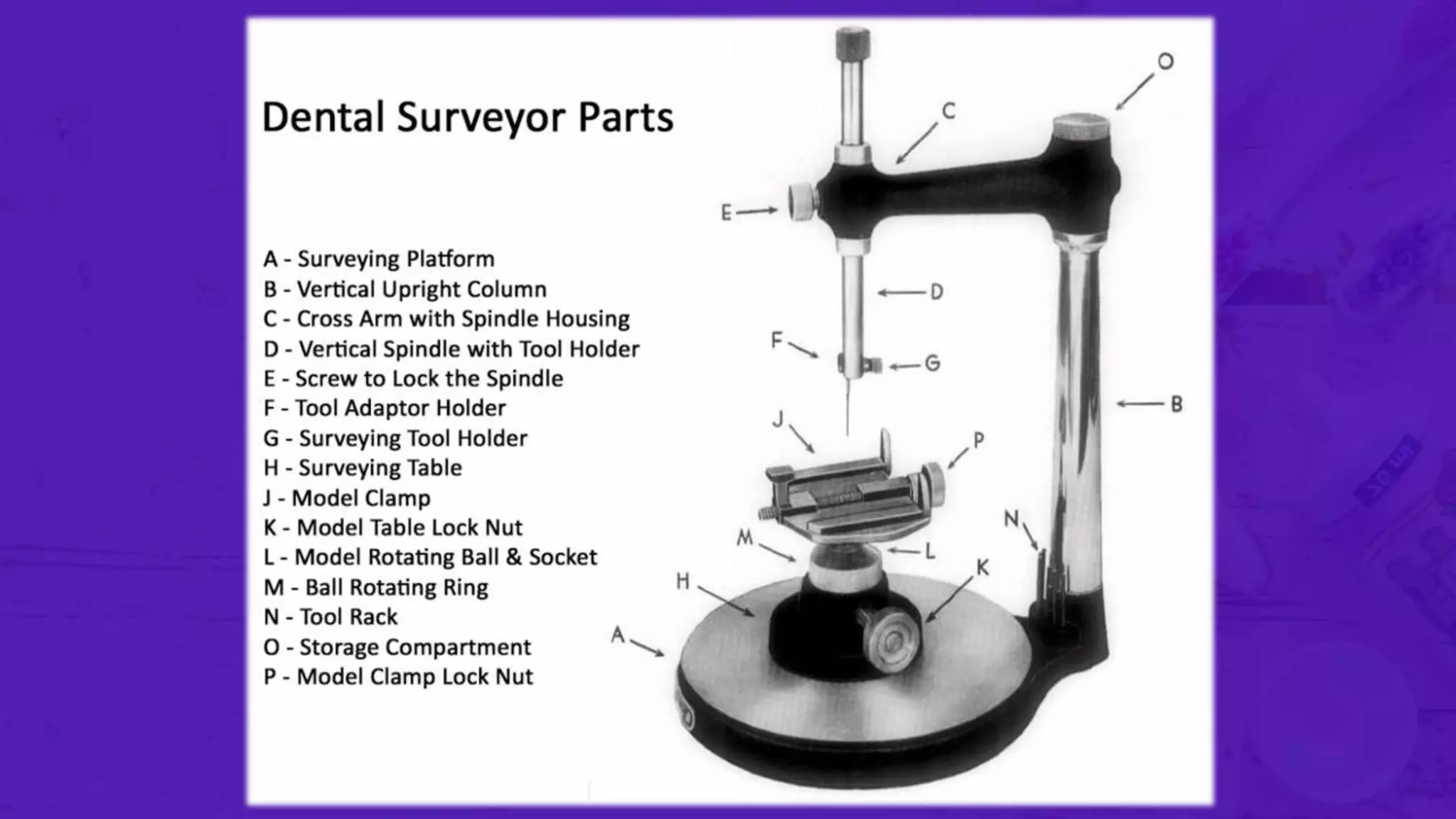 Dental Surveyor Parts

A - Surveying Platform
B - Vertical Upright Column
C - Cross Arm with Spindle Housing
D - Vertical Spindle with Tool Holder
E - Screw to Lock the Spindle
F - Tool Adaptor Holder
G - Surveying Tool Holder
H - Surveying Table
J - Model Clamp
K - Model Table Lock Nut
L - Model Rotating Ball & Socket
M - Ball Rotating Ring
N - Tool Rack
O - Storage Compartment
P - Model Clamp Lock Nut

O
C
E
D
F
G
B
J
P
N
M
L
K
H
A