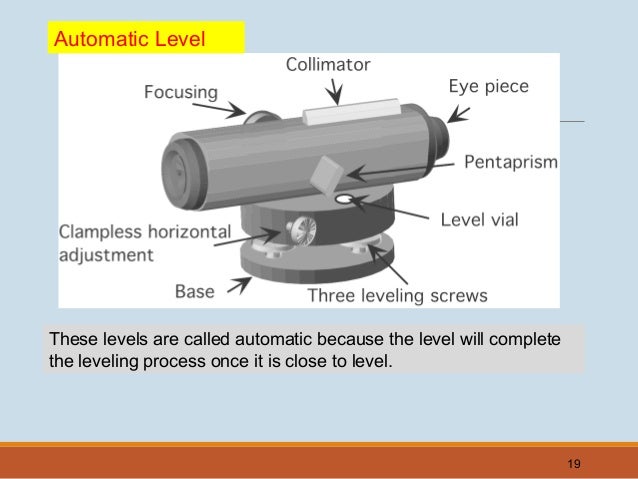 Automatic Level

Collimator
Focusing
Eye piece
Pentaprism
Level vial
Clampless horizontal adjustment
Base
Three leveling screws

These levels are called automatic because the level will complete the leveling process once it is close to level.

19