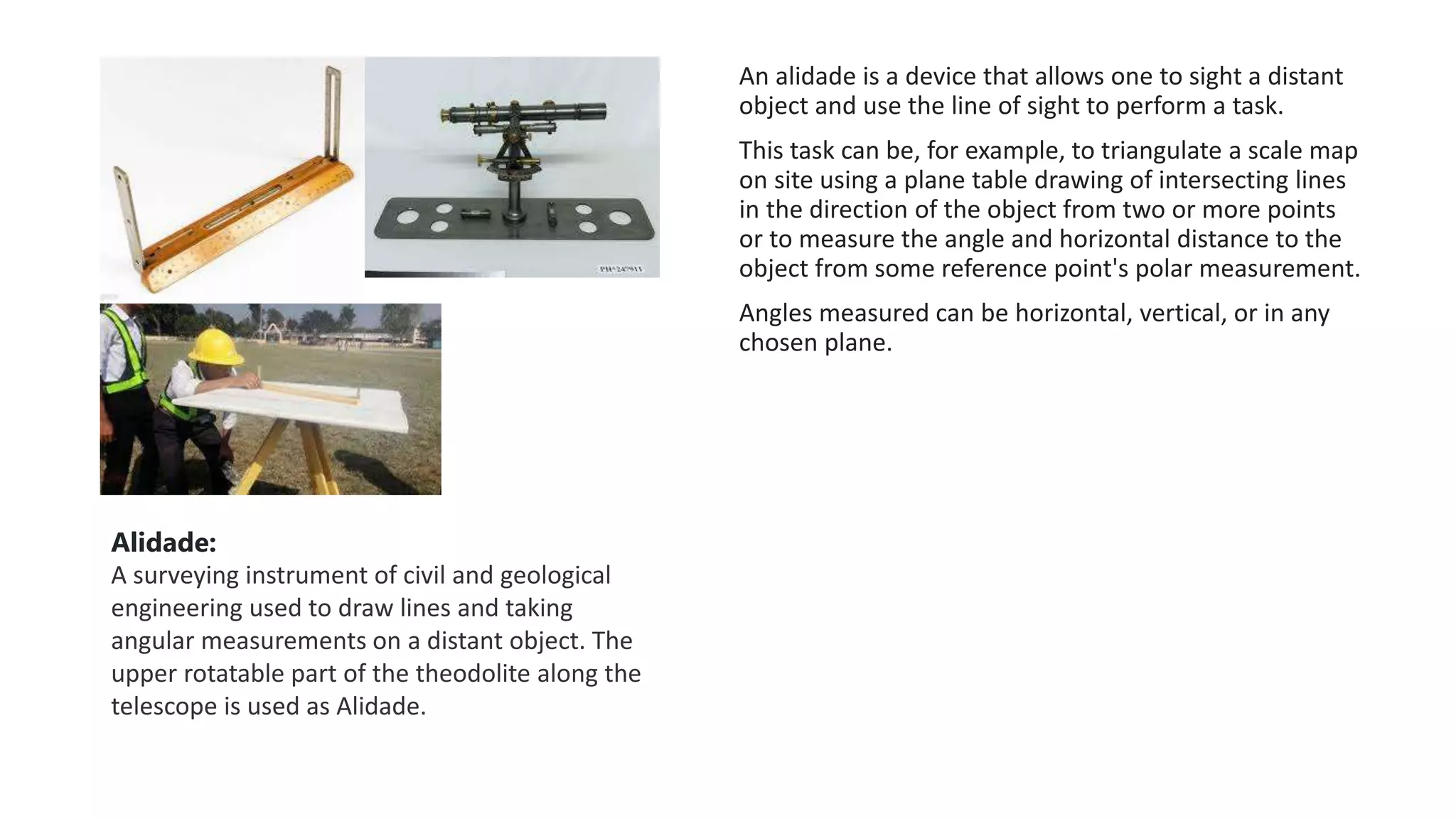 PH*247911

Alidade:
A surveying instrument of civil and geological engineering used to draw lines and taking angular measurements on a distant object. The upper rotatable part of the theodolite along the telescope is used as Alidade.

An alidade is a device that allows one to sight a distant object and use the line of sight to perform a task.

This task can be, for example, to triangulate a scale map on site using a plane table drawing of intersecting lines in the direction of the object from two or more points or to measure the angle and horizontal distance to the object from some reference point's polar measurement.

Angles measured can be horizontal, vertical, or in any chosen plane.