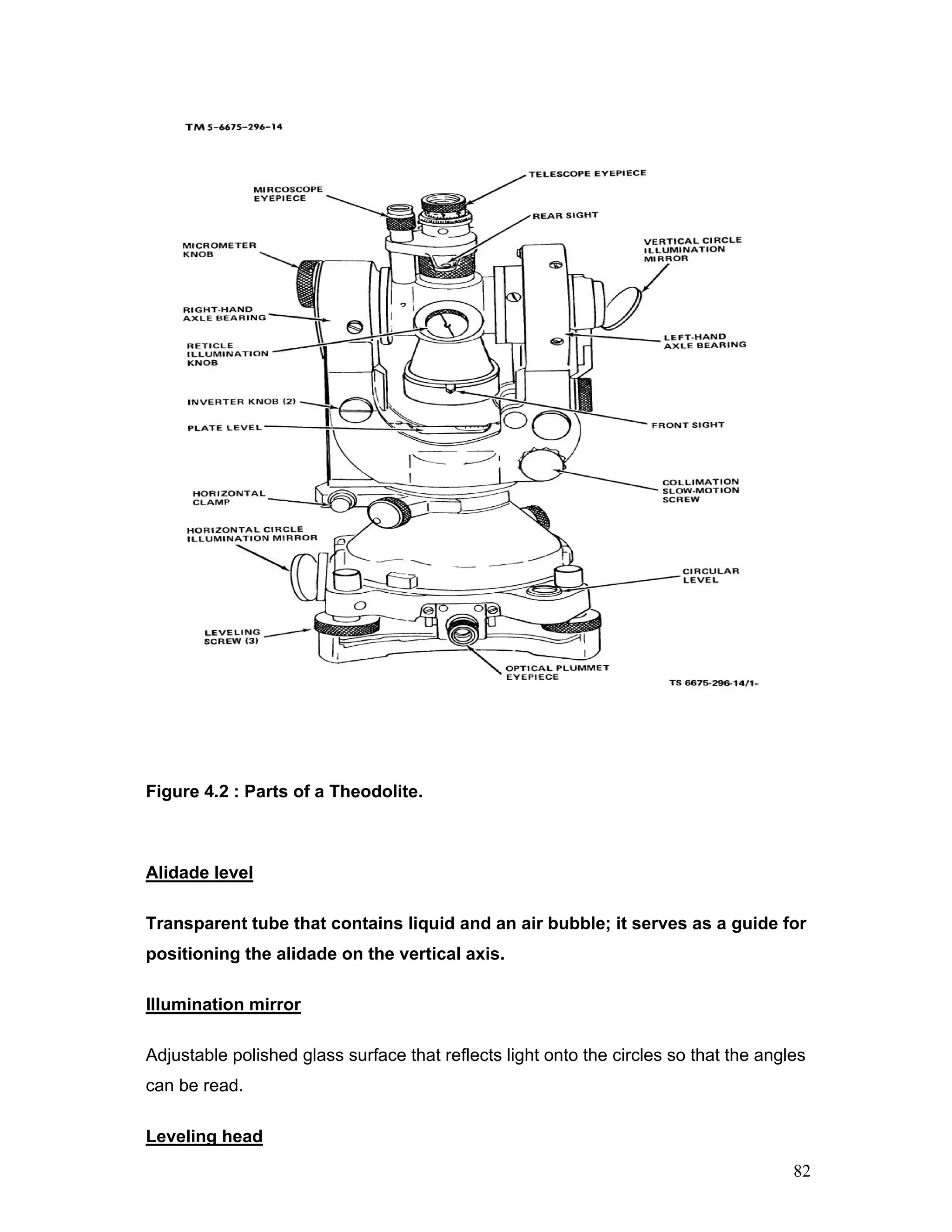 TM 5-6675-296-14

MIRCOSCOPE EYEPIECE

TELESCOPE EYEPIECE

REAR SIGHT

MICROMETER KNOB

VERTICAL CIRCLE ILLUMINATION MIRROR

RIGHT-HAND AXLE BEARING

RETICLE ILLUMINATION KNOB

LEFT-HAND AXLE BEARING

INVERTER KNOB (2)

PLATE LEVEL

FRONT SIGHT

COLLIMATION SLOW-MOTION SCREW

HORIZONTAL CLAMP

HORIZONTAL CIRCLE ILLUMINATION MIRROR

CIRCULAR LEVEL

LEVELING SCREW (3)

OPTICAL PLUMMET EYEPIECE

TS 6675-296-14/1-

Figure 4.2 : Parts of a Theodolite.

Alidade level

Transparent tube that contains liquid and an air bubble; it serves as a guide for positioning the alidade on the vertical axis.

Illumination mirror

Adjustable polished glass surface that reflects light onto the circles so that the angles can be read.

Leveling head

82