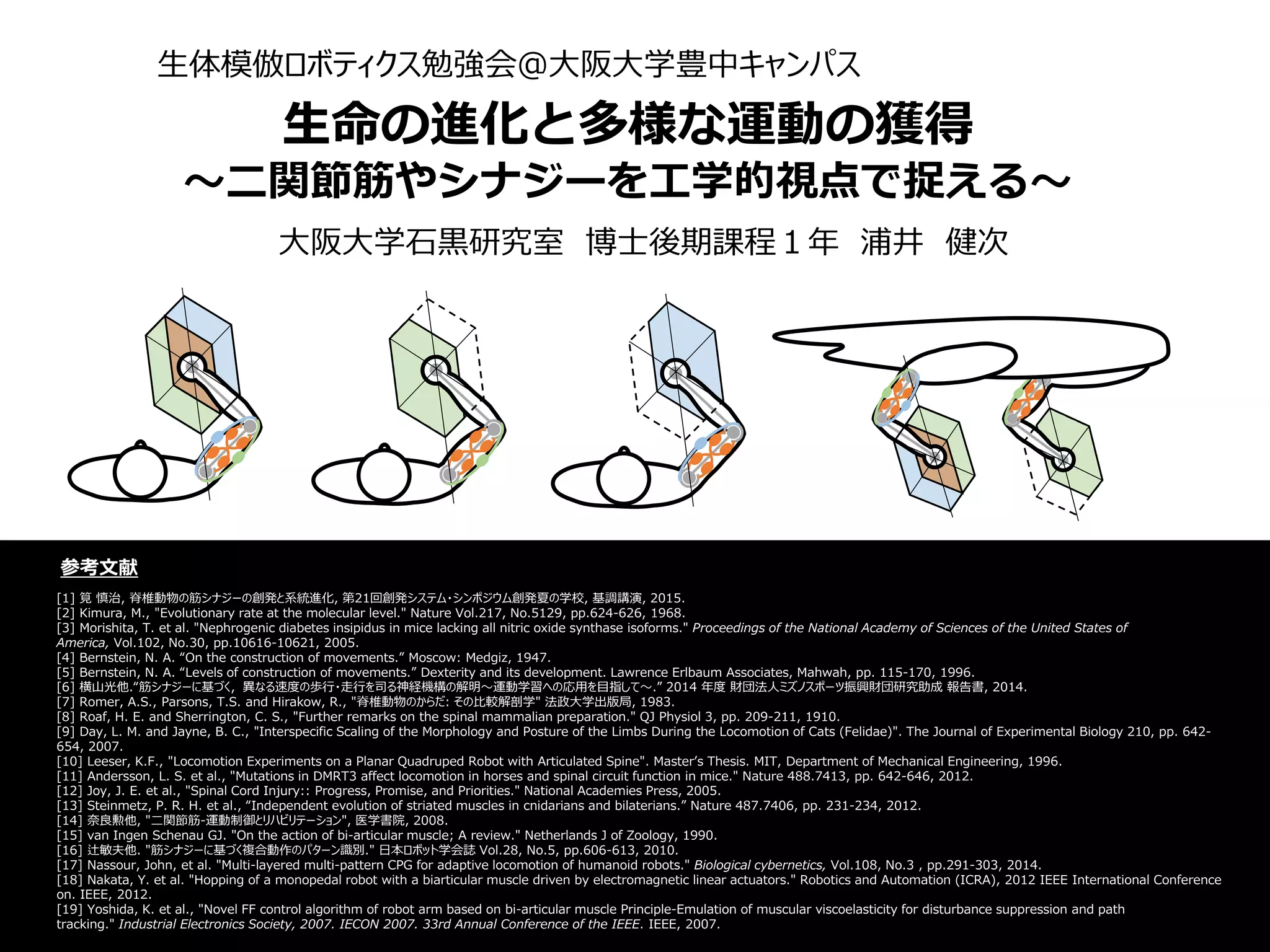 生体模倣ロボティクス勉強会@大阪大学豊中キャンパス

生命の進化と多様な運動の獲得
～二関節筋やシナジーを工学的視点で捉える～

大阪大学石黒研究室 博士後期課程１年 浦井 健次

参考文献

[1] 筧 慎治, 脊椎動物の筋シナジーの創発と系統進化, 第21回創発システム・シンポジウム創発夏の学校, 基調講演, 2015.
[2] Kimura, M., "Evolutionary rate at the molecular level." Nature Vol.217, No.5129, pp.624-626, 1968.
[3] Morishita, T. et al. "Nephrogenic diabetes insipidus in mice lacking all nitric oxide synthase isoforms." Proceedings of the National Academy of Sciences of the United States of America, Vol.102, No.30, pp.10616-10621, 2005.
[4] Bernstein, N. A. “On the construction of movements.” Moscow: Medgiz, 1947.
[5] Bernstein, N. A. “Levels of construction of movements.” Dexterity and its development. Lawrence Erlbaum Associates, Mahwah, pp. 115-170, 1996.
[6] 横山光他.“筋シナジーに基づく, 異なる速度の歩行・走行を司る神経機構の解明～運動学習への応用を目指して～.” 2014 年度 財団法人ミズノスポーツ振興財団研究助成 報告書, 2014.
[7] Romer, A.S., Parsons, T.S. and Hirakow, R., "脊椎動物のからだ: その比較解剖学" 法政大学出版局, 1983.
[8] Roaf, H. E. and Sherrington, C. S., "Further remarks on the spinal mammalian preparation." QJ Physiol 3, pp. 209-211, 1910.
[9] Day, L. M. and Jayne, B. C., "Interspecific Scaling of the Morphology and Posture of the Limbs During the Locomotion of Cats (Felidae)". The Journal of Experimental Biology 210, pp. 642-654, 2007.
[10] Leeser, K.F., "Locomotion Experiments on a Planar Quadruped Robot with Articulated Spine". Master’s Thesis. MIT, Department of Mechanical Engineering, 1996.
[11] Andersson, L. S. et al., "Mutations in DMRT3 affect locomotion in horses and spinal circuit function in mice." Nature 488.7413, pp. 642-646, 2012.
[12] Joy, J. E. et al., "Spinal Cord Injury:: Progress, Promise, and Priorities." National Academies Press, 2005.
[13] Steinmetz, P. R. H. et al., “Independent evolution of striated muscles in cnidarians and bilaterians.” Nature 487.7406, pp. 231-234, 2012.
[14] 奈良勲他, "二関節筋-運動制御とリハビリテーション", 医学書院, 2008.
[15] van Ingen Schenau GJ. "On the action of bi-articular muscle; A review." Netherlands J of Zoology, 1990.
[16] 辻敏夫他. "筋シナジーに基づく複合動作のパターン識別." 日本ロボット学会誌 Vol.28, No.5, pp.606-613, 2010.
[17] Nassour, John, et al. "Multi-layered multi-pattern CPG for adaptive locomotion of humanoid robots." Biological cybernetics, Vol.108, No.3 , pp.291-303, 2014.
[18] Nakata, Y. et al. "Hopping of a monopedal robot with a biarticular muscle driven by electromagnetic linear actuators." Robotics and Automation (ICRA), 2012 IEEE International Conference on. IEEE, 2012.
[19] Yoshida, K. et al., "Novel FF control algorithm of robot arm based on bi-articular muscle Principle-Emulation of muscular viscoelasticity for disturbance suppression and path tracking." Industrial Electronics Society, 2007. IECON 2007. 33rd Annual Conference of the IEEE. IEEE, 2007.