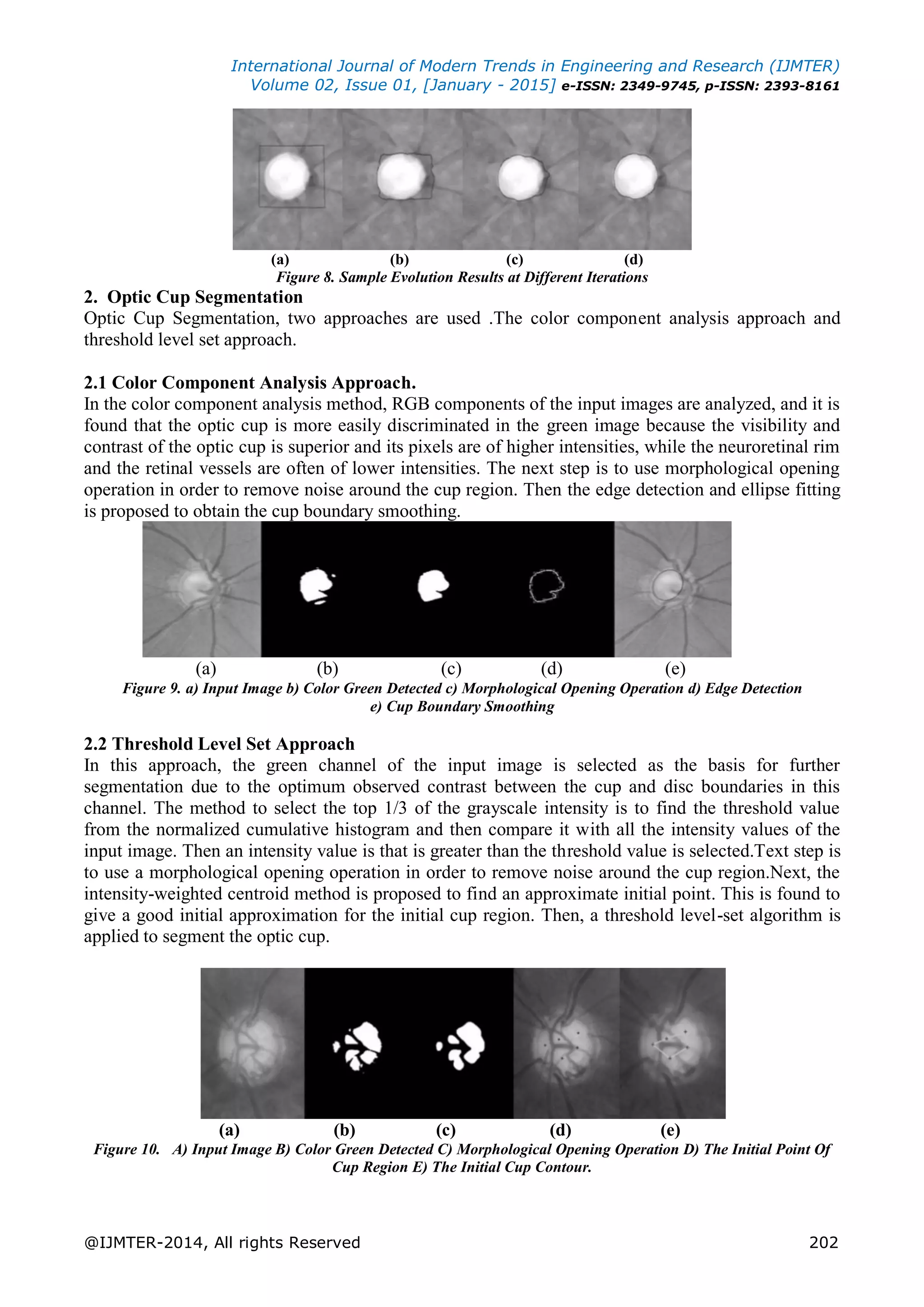 International Journal of Modern Trends in Engineering and Research (IJMTER)
Volume 02, Issue 01, [January - 2015] e-ISSN: 2349-9745, p-ISSN: 2393-8161

(a) (b) (c) (d)
Figure 8. Sample Evolution Results at Different Iterations

2. Optic Cup Segmentation
Optic Cup Segmentation, two approaches are used .The color component analysis approach and threshold level set approach.

2.1 Color Component Analysis Approach.
In the color component analysis method, RGB components of the input images are analyzed, and it is found that the optic cup is more easily discriminated in the green image because the visibility and contrast of the optic cup is superior and its pixels are of higher intensities, while the neuroretinal rim and the retinal vessels are often of lower intensities. The next step is to use morphological opening operation in order to remove noise around the cup region. Then the edge detection and ellipse fitting is proposed to obtain the cup boundary smoothing.

(a) (b) (c) (d) (e)
Figure 9. a) Input Image b) Color Green Detected c) Morphological Opening Operation d) Edge Detection e) Cup Boundary Smoothing

2.2 Threshold Level Set Approach
In this approach, the green channel of the input image is selected as the basis for further segmentation due to the optimum observed contrast between the cup and disc boundaries in this channel. The method to select the top 1/3 of the grayscale intensity is to find the threshold value from the normalized cumulative histogram and then compare it with all the intensity values of the input image. Then an intensity value is that is greater than the threshold value is selected.Text step is to use a morphological opening operation in order to remove noise around the cup region.Next, the intensity-weighted centroid method is proposed to find an approximate initial point. This is found to give a good initial approximation for the initial cup region. Then, a threshold level-set algorithm is applied to segment the optic cup.

(a) (b) (c) (d) (e)
Figure 10. A) Input Image B) Color Green Detected C) Morphological Opening Operation D) The Initial Point Of Cup Region E) The Initial Cup Contour.

@IJMTER-2014, All rights Reserved 202