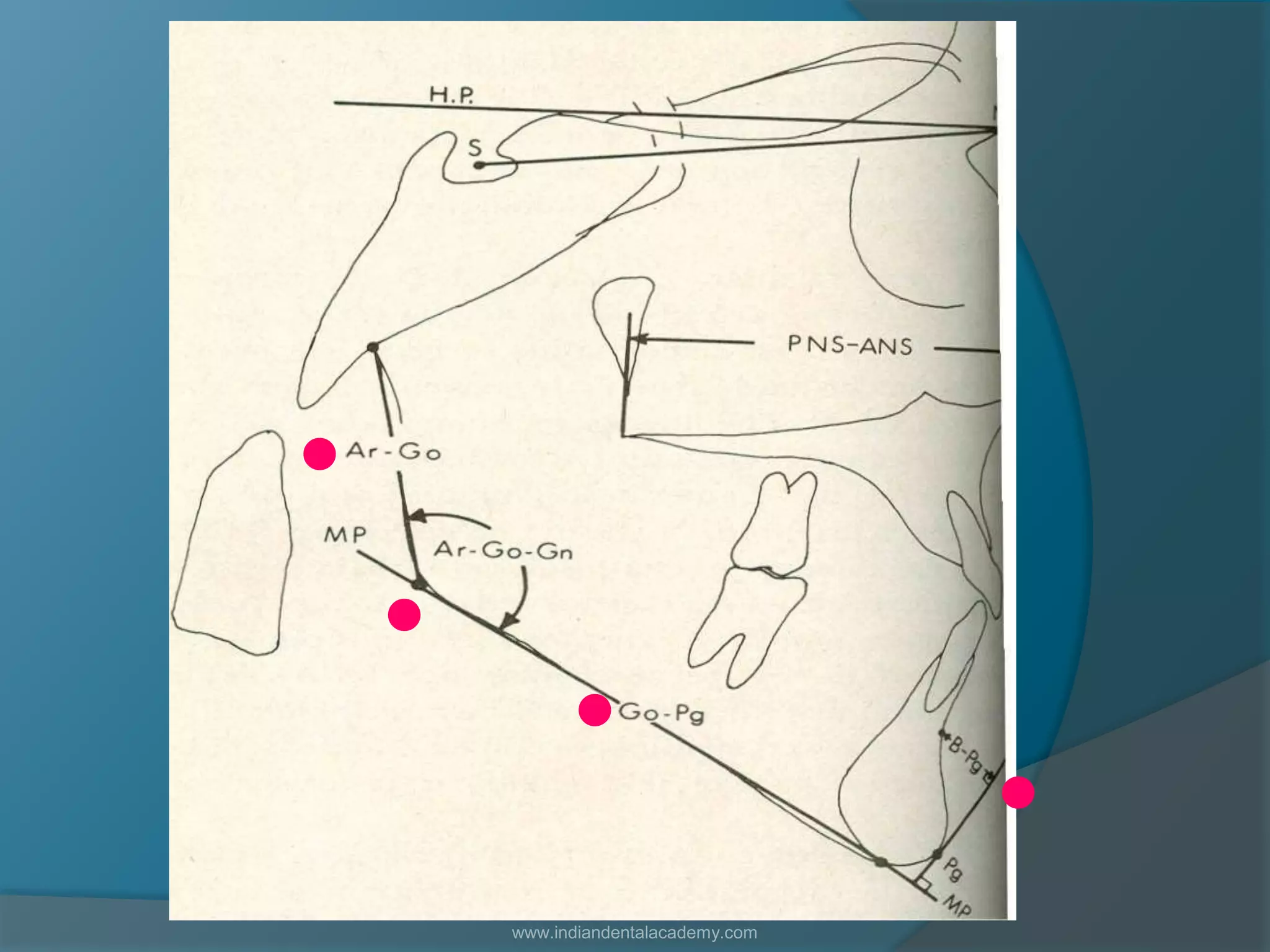 H.P.

S

PNS-ANS

Ar-Go

MP

Ar-Go-Gn

Go-Pg

B-Pg

Pg

MP

www.indiandentalacademy.com