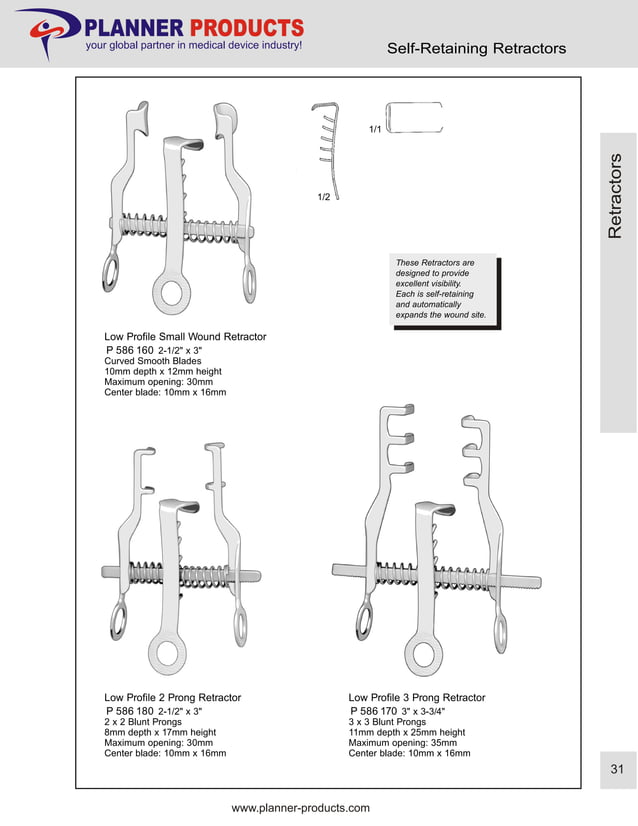 PLANNER PRODUCTS
your global partner in medical device industry!

Self-Retaining Retractors

Retractors

1/1

1/2

These Retractors are designed to provide excellent visibility. Each is self-retaining and automatically expands the wound site.

Low Profile Small Wound Retractor
P 586 160 2-1/2" x 3"
Curved Smooth Blades
10mm depth x 12mm height
Maximum opening: 30mm
Center blade: 10mm x 16mm

Low Profile 2 Prong Retractor
P 586 180 2-1/2" x 3"
2 x 2 Blunt Prongs
8mm depth x 17mm height
Maximum opening: 30mm
Center blade: 10mm x 16mm

Low Profile 3 Prong Retractor
P 586 170 3" x 3-3/4"
3 x 3 Blunt Prongs
11mm depth x 25mm height
Maximum opening: 35mm
Center blade: 10mm x 16mm

31

www.planner-products.com