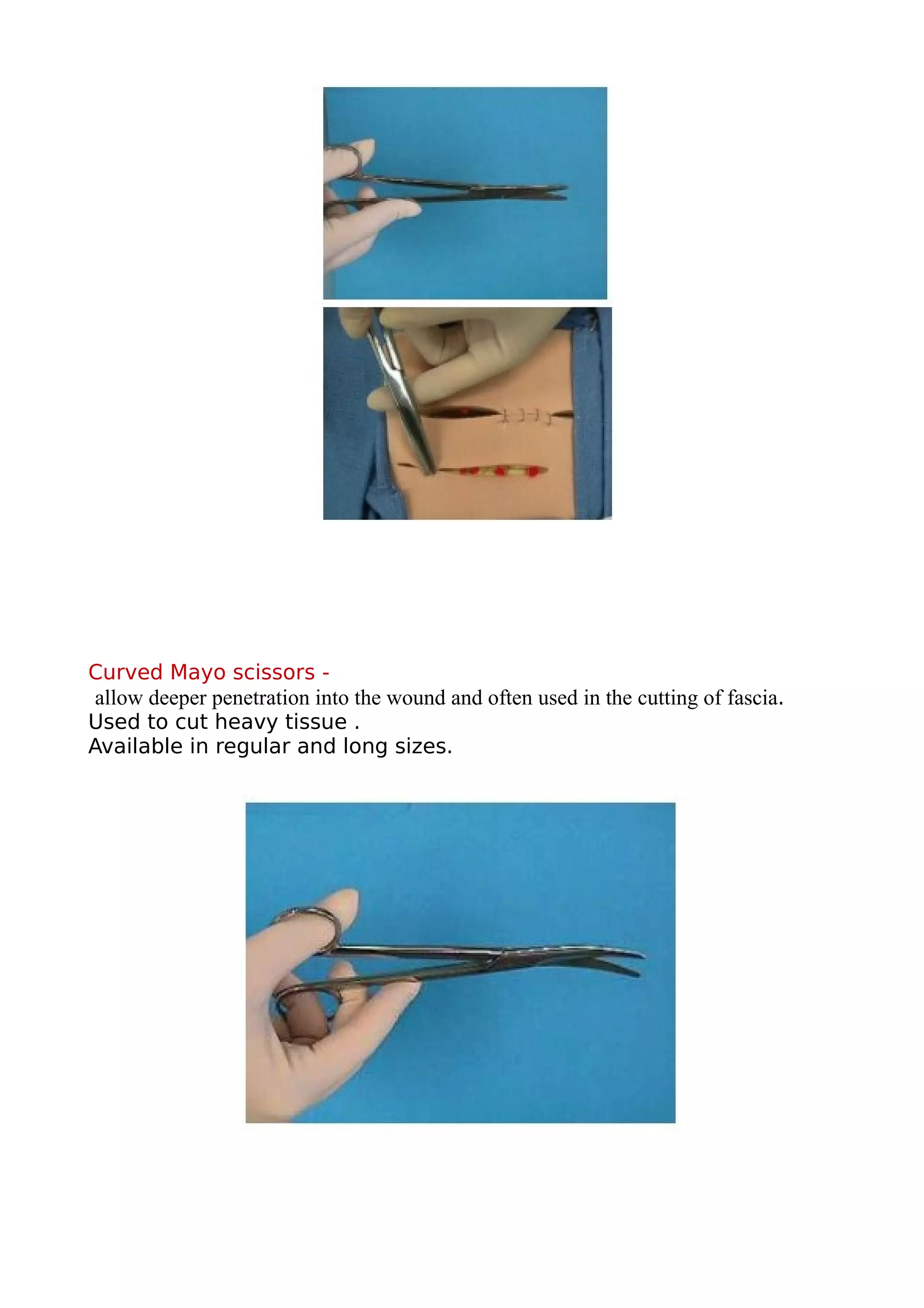 Curved Mayo scissors -
allow deeper penetration into the wound and often used in the cutting of fascia.
Used to cut heavy tissue .
Available in regular and long sizes.